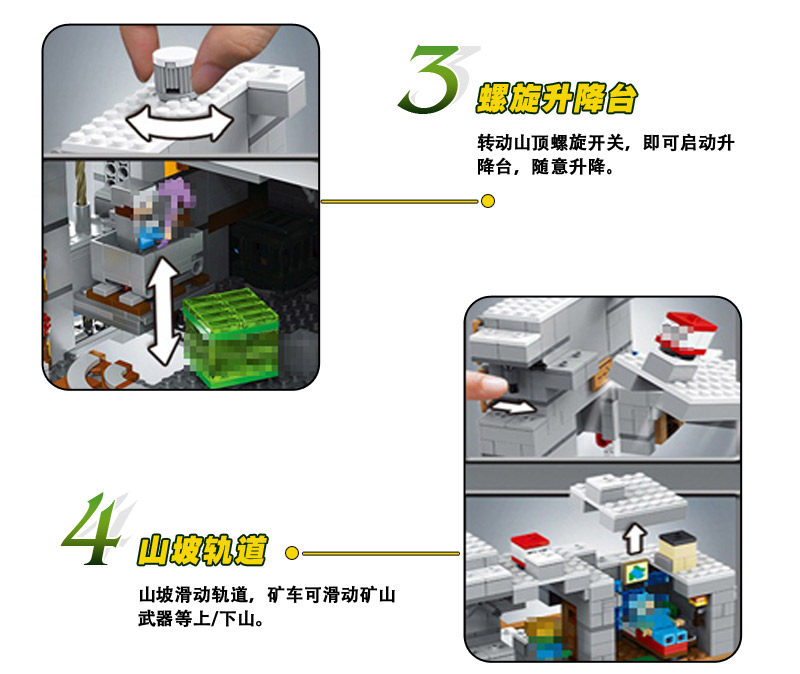 3 螺旋升降台

转动山顶螺旋开关，即可启动升降台，随意升降。

4 山坡轨道

山坡滑动轨道，矿车可滑动矿山武器等上/下山。