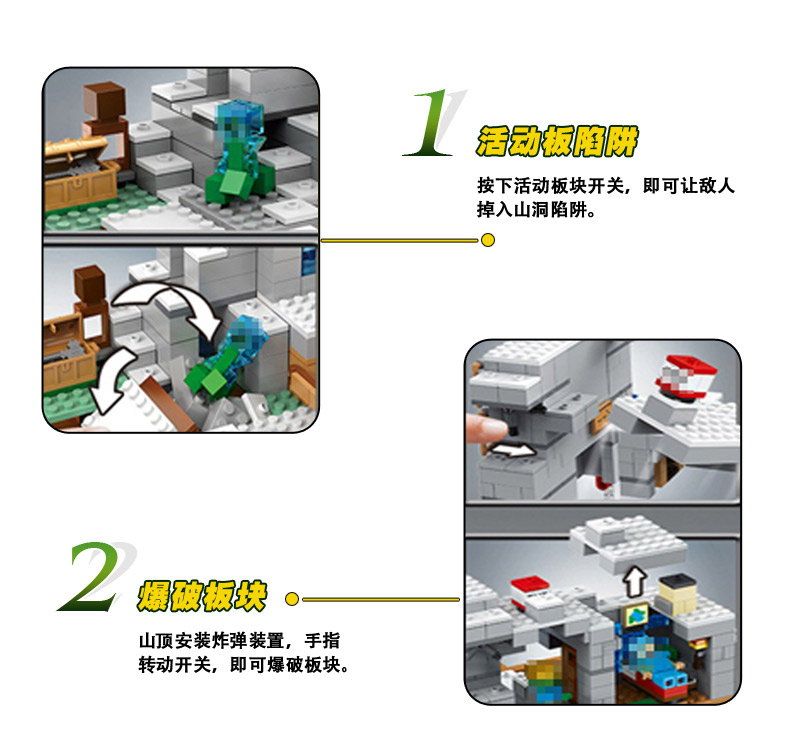 1

活动板陷阱

按下活动板块开关，即可让敌人掉入山洞陷阱。

2

爆破板块

山顶安装炸弹装置，手指转动开关，即可爆破板块。