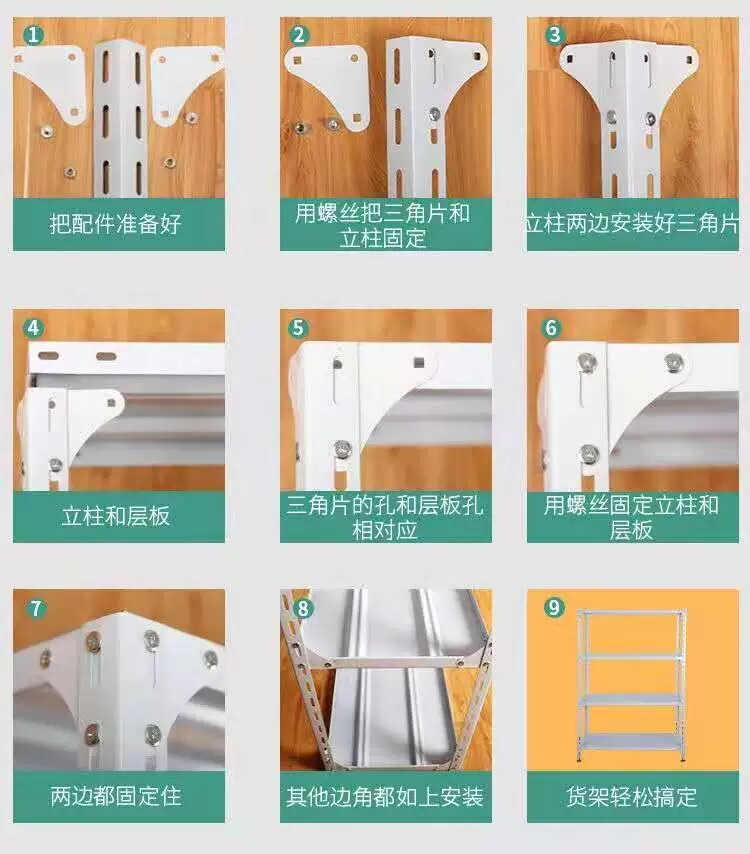 1
把配件准备好

2
用螺丝把三角片和立柱固定

3
立柱两边安装好三角片

4
立柱和层板

5
三角片的孔和层板孔相对应

6
用螺丝固定立柱和层板

7
两边都固定住

8
其他边角都如上安装

9
货架轻松搞定