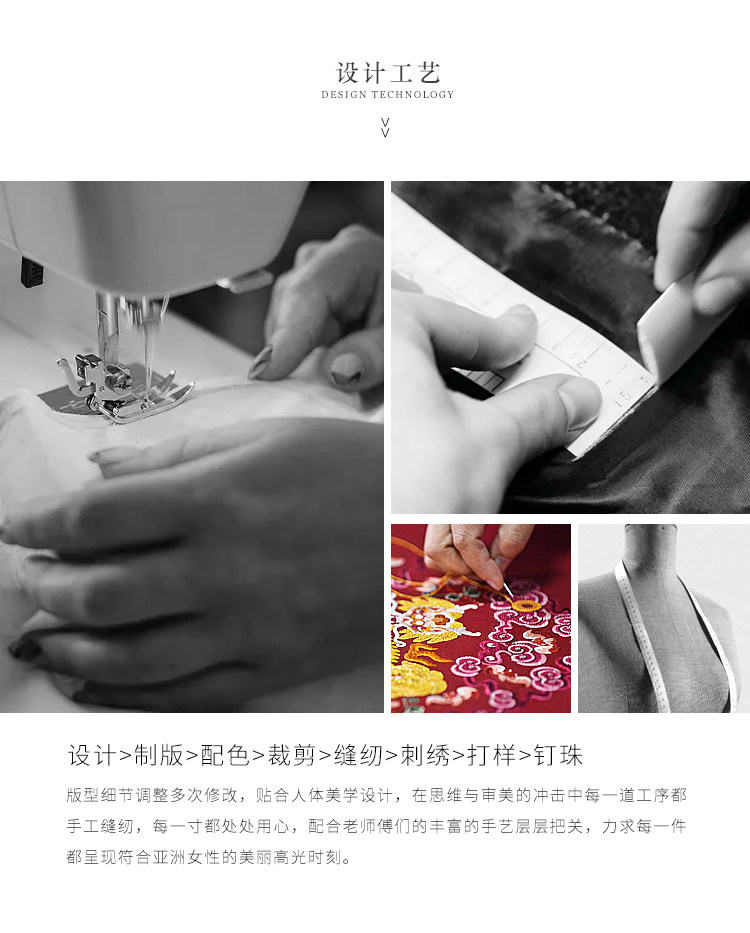 设计工艺
DESIGN TECHNOLOGY

设计>制版>配色>裁剪>缝纫>刺绣>打样>钉珠

版型细节调整多次修改，贴合人体美学设计，在思维与审美的冲击中每一道工序都手工缝纫，每一寸都处处用心，配合老师傅们的丰富的手艺层层把关，力求每一件都呈现符合亚洲女性的美丽高光时刻。