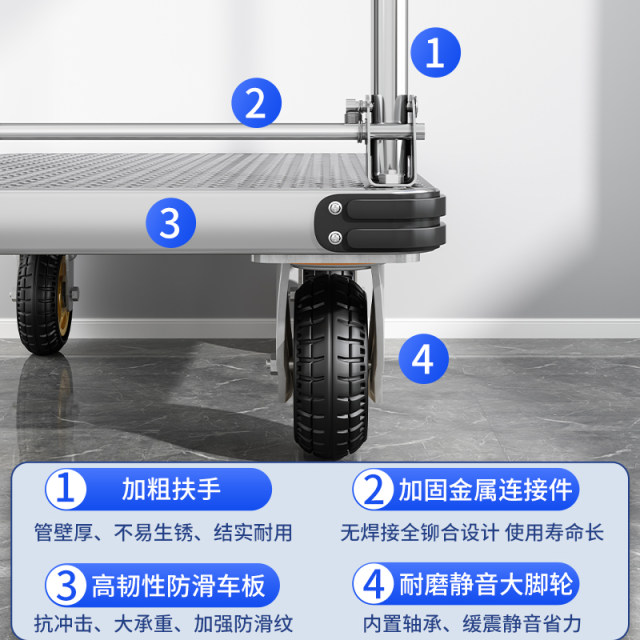 1

2

3

4

1 加粗扶手
管壁厚、不易生锈、结实耐用

2 加固金属连接件
无焊接全铆合设计 使用寿命长

3 高韧性防滑车板
抗冲击、大承重、加强防滑纹

4 耐磨静音大脚轮
内置轴承、缓震静音省力