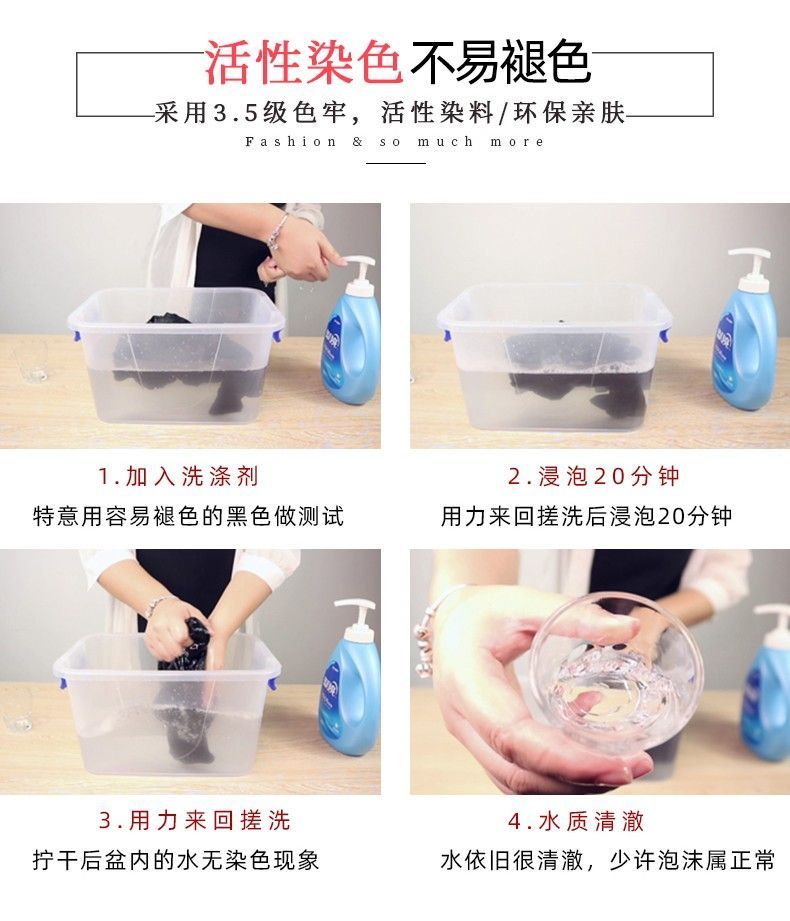 活性染色不易褪色

采用3.5级色牢，活性染料/环保亲肤

Fashion & so much more

1.加入洗涤剂

特意用容易褪色的黑色做测试

2.浸泡20分钟

用力来回搓洗后浸泡20分钟

3.用力来回搓洗

拧干后盆内的水无染色现象

4.水质清澈

水依旧很清澈，少许泡沫属正常