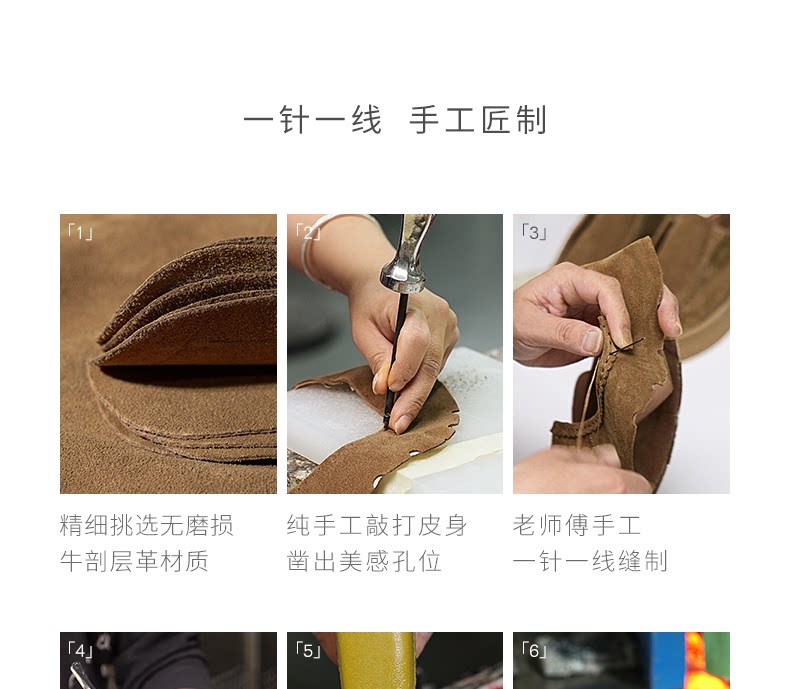 一针一线 手工匠制

「1」

精细挑选无磨损
牛剖层革材质

「2」

纯手工敲打皮身
凿出美感孔位

「3」

老师傅手工
一针一线缝制

「4」

「5」

「6」