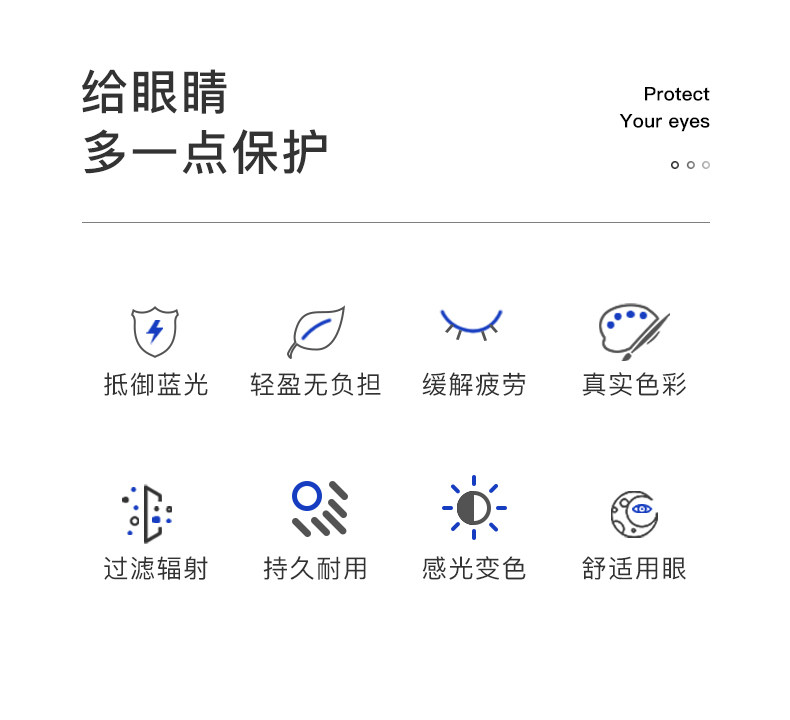 给眼睛
多一点保护

Protect
Your eyes

抵御蓝光 轻盈无负担 缓解疲劳 真实色彩

过滤辐射 持久耐用 感光变色 舒适用眼