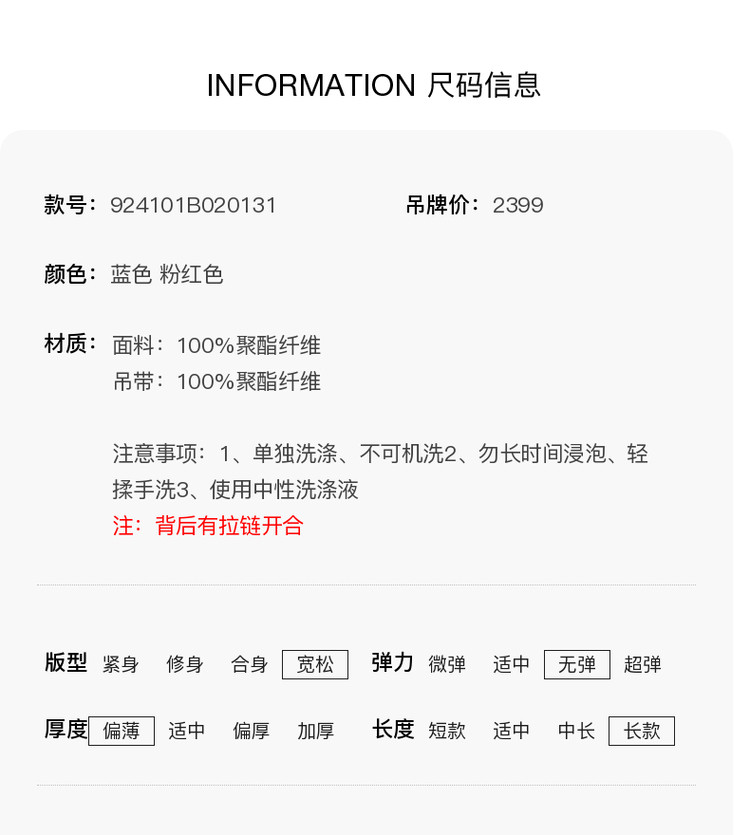 INFORMATION 尺码信息

款号：924101B020131

吊牌价：2399

颜色：蓝色 粉红色

材质：面料：100%聚酯纤维
吊带：100%聚酯纤维

注意事项：1、单独洗涤、不可机洗2、勿长时间浸泡、轻揉手洗3、使用中性洗涤液
注：背后有拉链开合

版型 紧身 修身 合身 宽松 弹力 微弹 适中 无弹 超弹

厚度 偏薄 适中 偏厚 加厚 长度 短款 适中 中长 长款