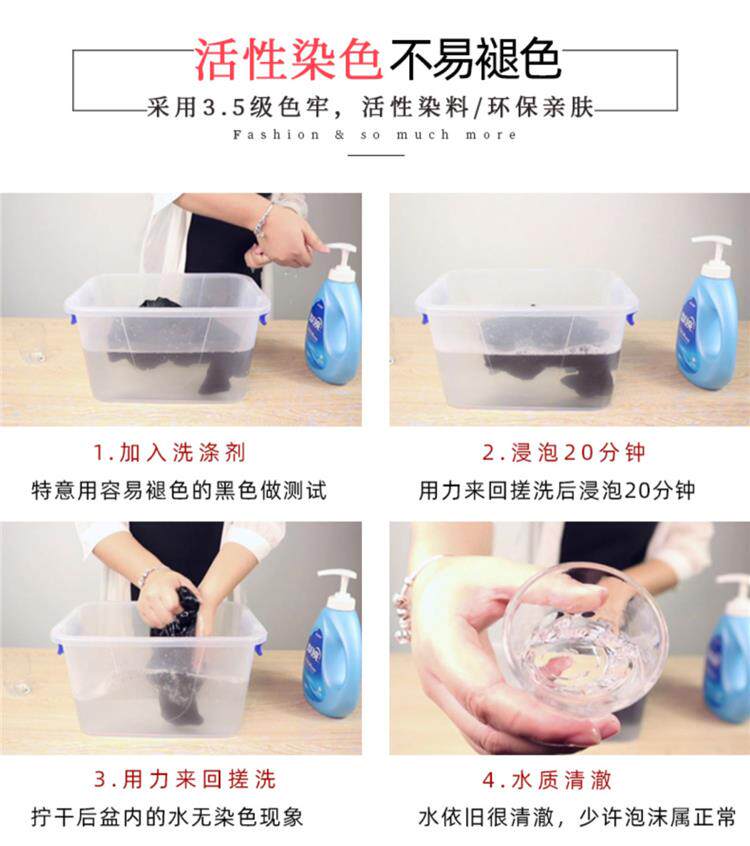 活性染色不易褪色

采用3.5级色牢，活性染料/环保亲肤

Fashion & so much more

1.加入洗涤剂

特意用容易褪色的黑色做测试

2.浸泡20分钟

用力来回搓洗后浸泡20分钟

3.用力来回搓洗

拧干后盆内的水无染色现象

4.水质清澈

水依旧很清澈，少许泡沫属正常