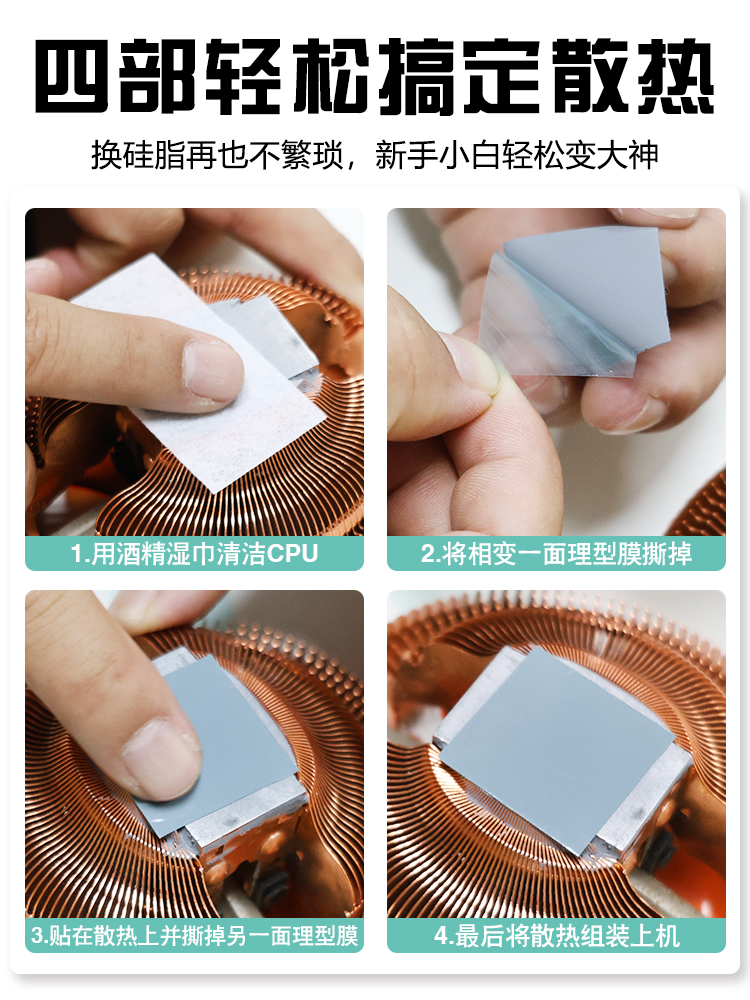 四部轻松搞定散热

换硅脂再也不繁琐，新手小白轻松变大神

1.用酒精湿巾清洁CPU

2.将相变一面理型膜撕掉

3.贴在散热上并撕掉另一面理型膜

4.最后将散热组装上机