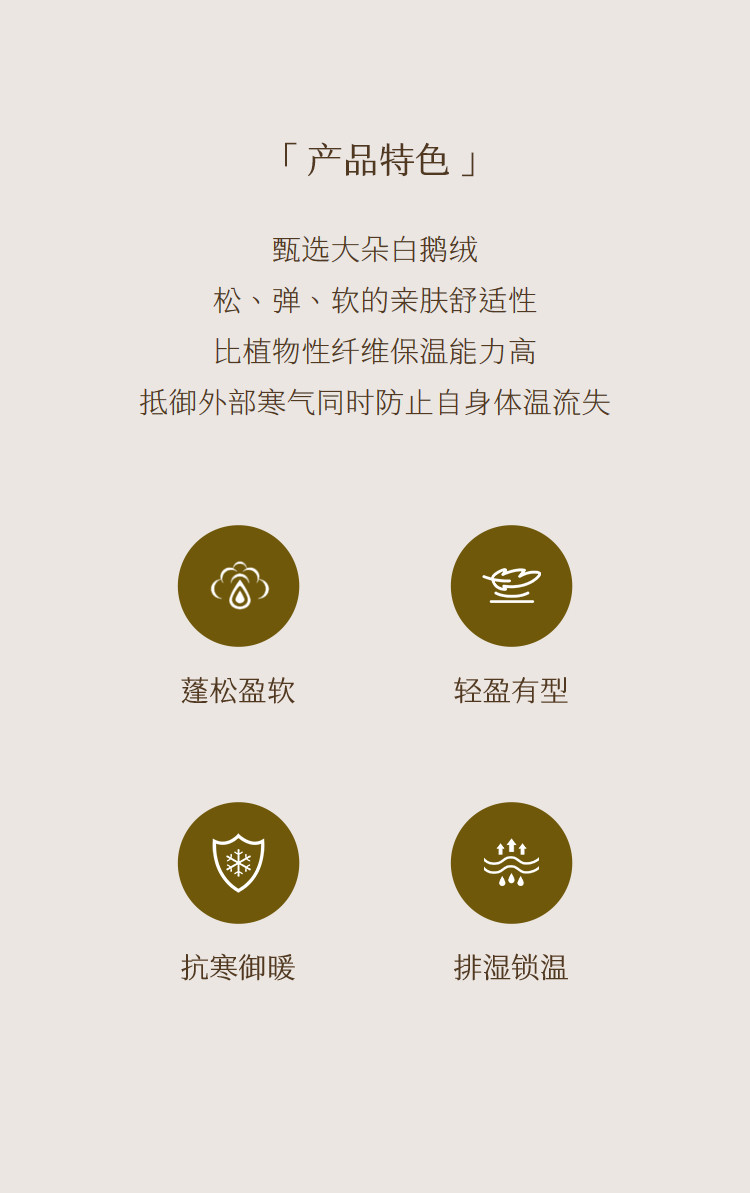 「产品特色」

甄选大朵白鹅绒
松、弹、软的亲肤舒适性
比植物性纤维保温能力高
抵御外部寒气同时防止自身体温流失

蓬松盈软

轻盈有型

抗寒御暖

排湿锁温