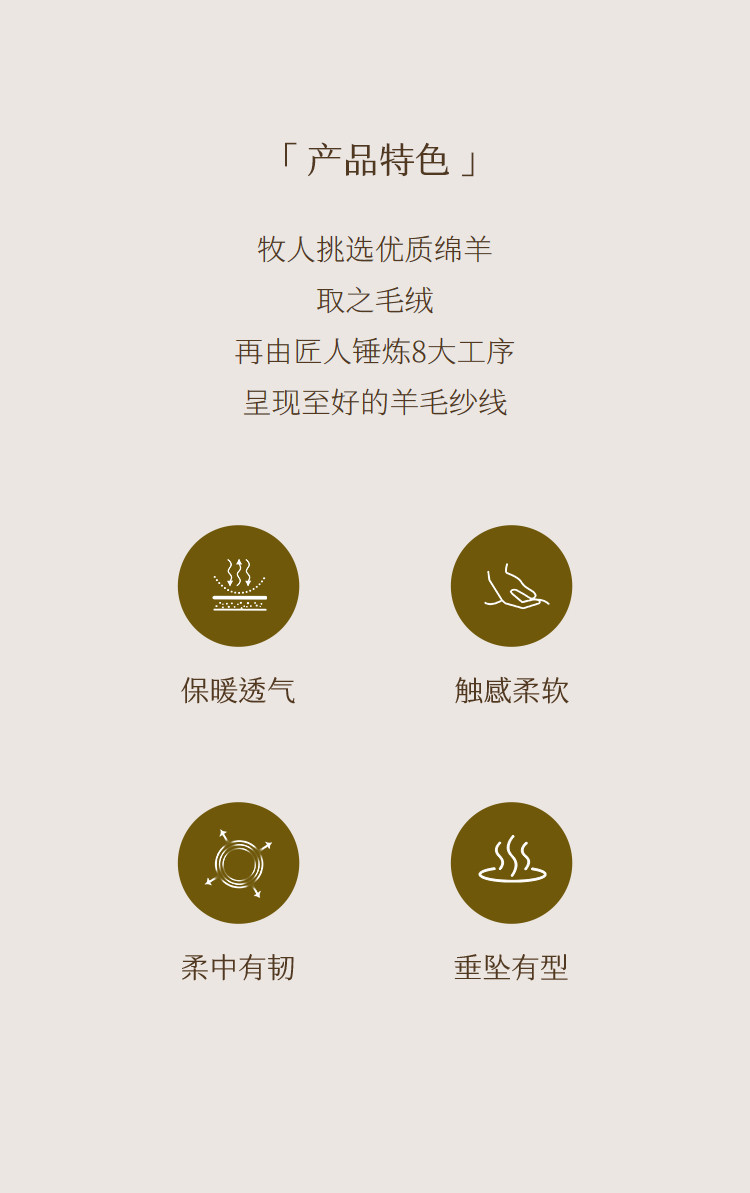 「产品特色」

牧人挑选优质绵羊
取之毛绒
再由匠人锤炼8大工序
呈现至好的羊毛纱线

保暖透气

触感柔软

柔中有韧

垂坠有型