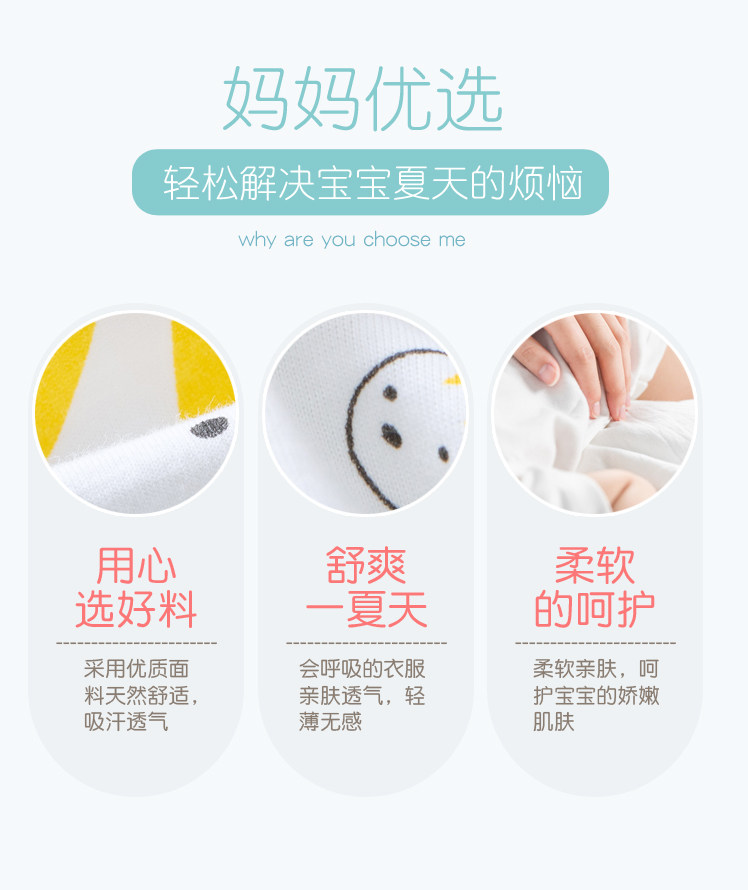 妈妈优选

轻松解决宝宝夏天的烦恼

why are you choose me

用心
选好料

采用优质面料天然舒适，吸汗透气

舒爽
一夏天

会呼吸的衣服亲肤透气，轻薄无感

柔软
的呵护

柔软亲肤，呵护宝宝的娇嫩肌肤