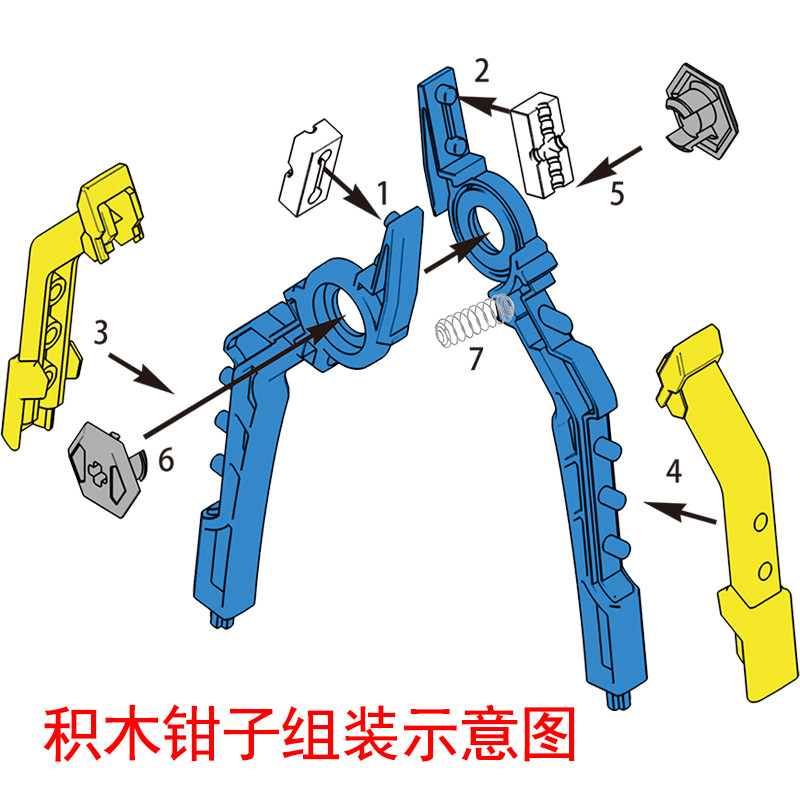 2
5
1
3
7
6
4
积木钳子组装示意图