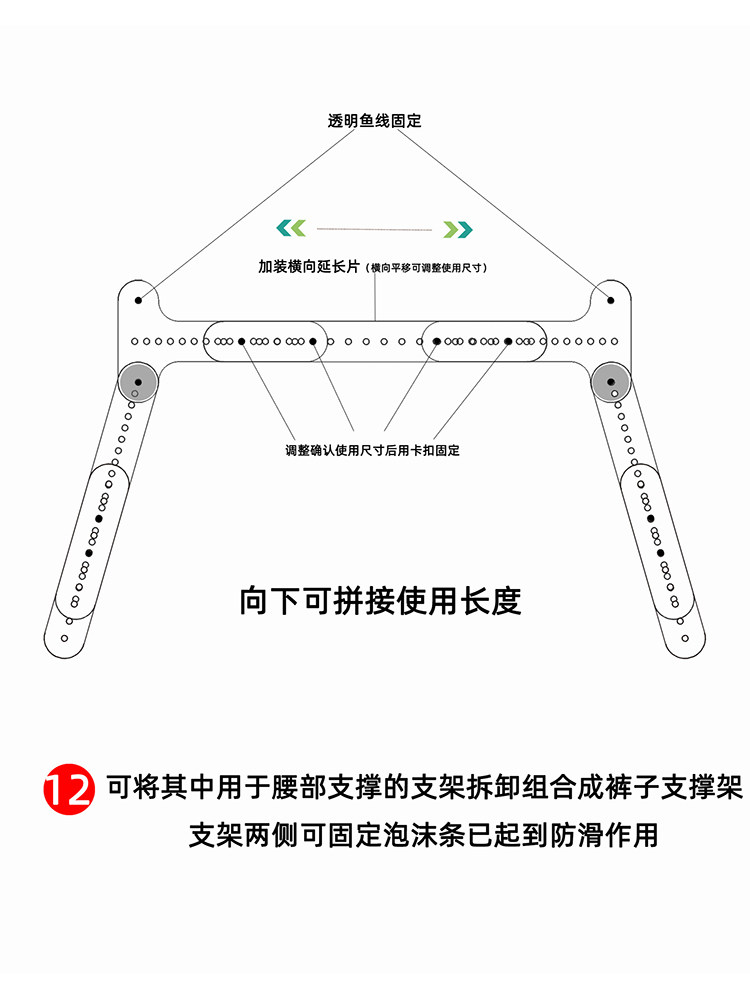 透明鱼线固定

加装横向延长片（横向平移可调整使用尺寸）

调整确认使用尺寸后用卡扣固定

向下可拼接使用长度

12 可将其中用于腰部支撑的支架拆卸组合成裤子支撑架
支架两侧可固定泡沫条已起到防滑作用