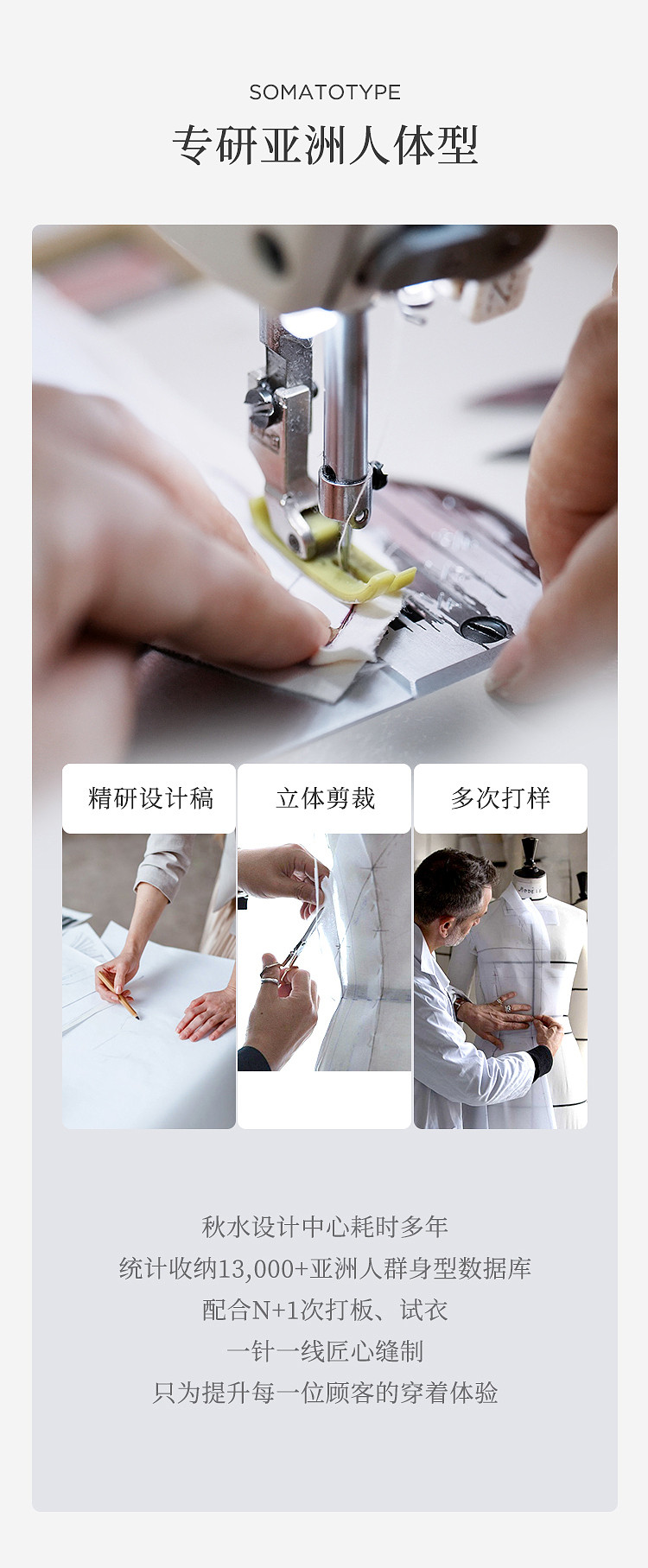 SOMATOTYPE
专研亚洲人体型

精研设计稿

立体剪裁

多次打样

秋水设计中心耗时多年
统计收纳13,000+亚洲人群身型数据库
配合N+1次打板、试衣
一针一线匠心缝制
只为提升每一位顾客的穿着体验