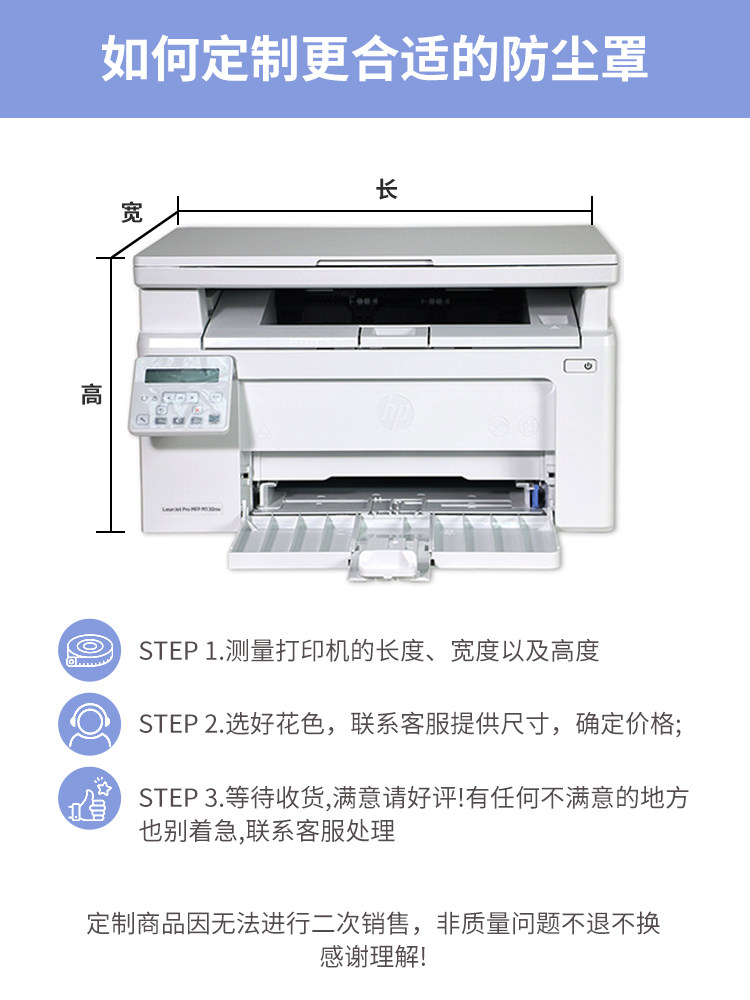 如何定制更合适的防尘罩

长

宽

高

LaserJet Pro MFP M130nw

STEP 1.测量打印机的长度、宽度以及高度

STEP 2.选好花色，联系客服提供尺寸，确定价格;

STEP 3.等待收货,满意请好评!有任何不满意的地方也别着急,联系客服处理

定制商品因无法进行二次销售，非质量问题不退不换
感谢理解!