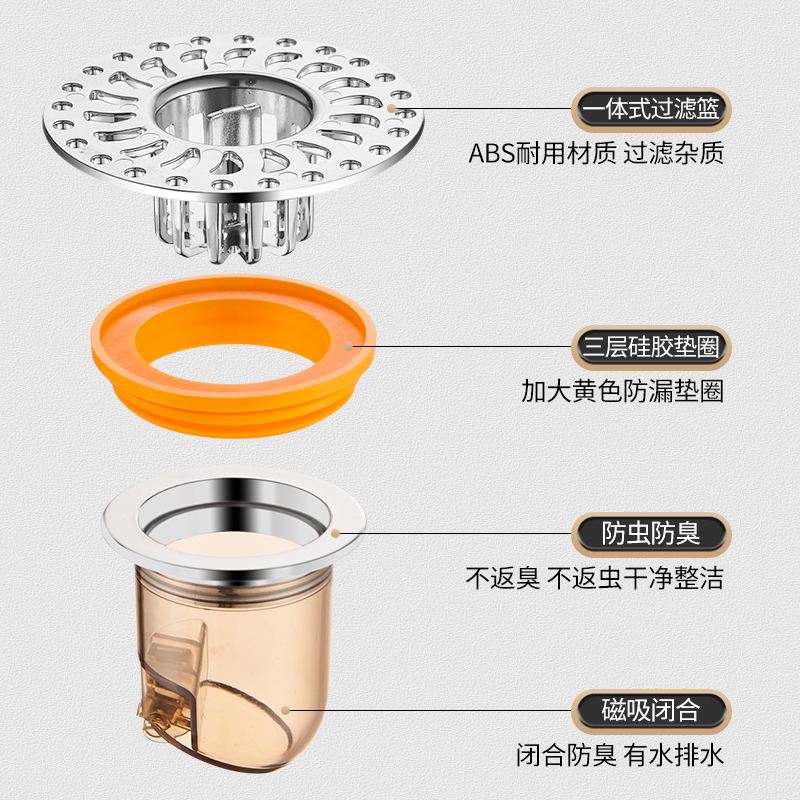 一体式过滤篮
ABS耐用材质 过滤杂质

三层硅胶垫圈
加大黄色防漏垫圈

防虫防臭
不返臭 不返虫干净整洁

磁吸闭合
闭合防臭 有水排水