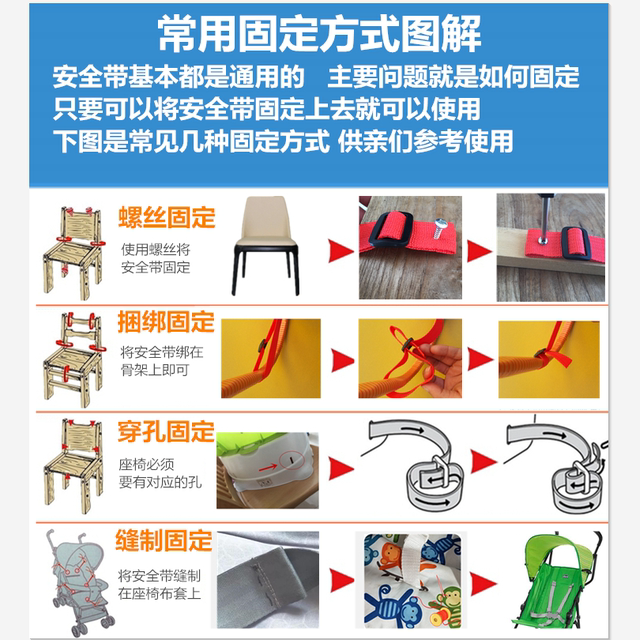 常用固定方式图解

安全带基本都是通用的　主要问题就是如何固定
只要可以将安全带固定上去就可以使用
下图是常见几种固定方式 供亲们参考使用

螺丝固定

使用螺丝将安全带固定

捆绑固定

将安全带绑在骨架上即可

穿孔固定

座椅必须要有对应的孔

缝制固定

将安全带缝制在座椅布套上