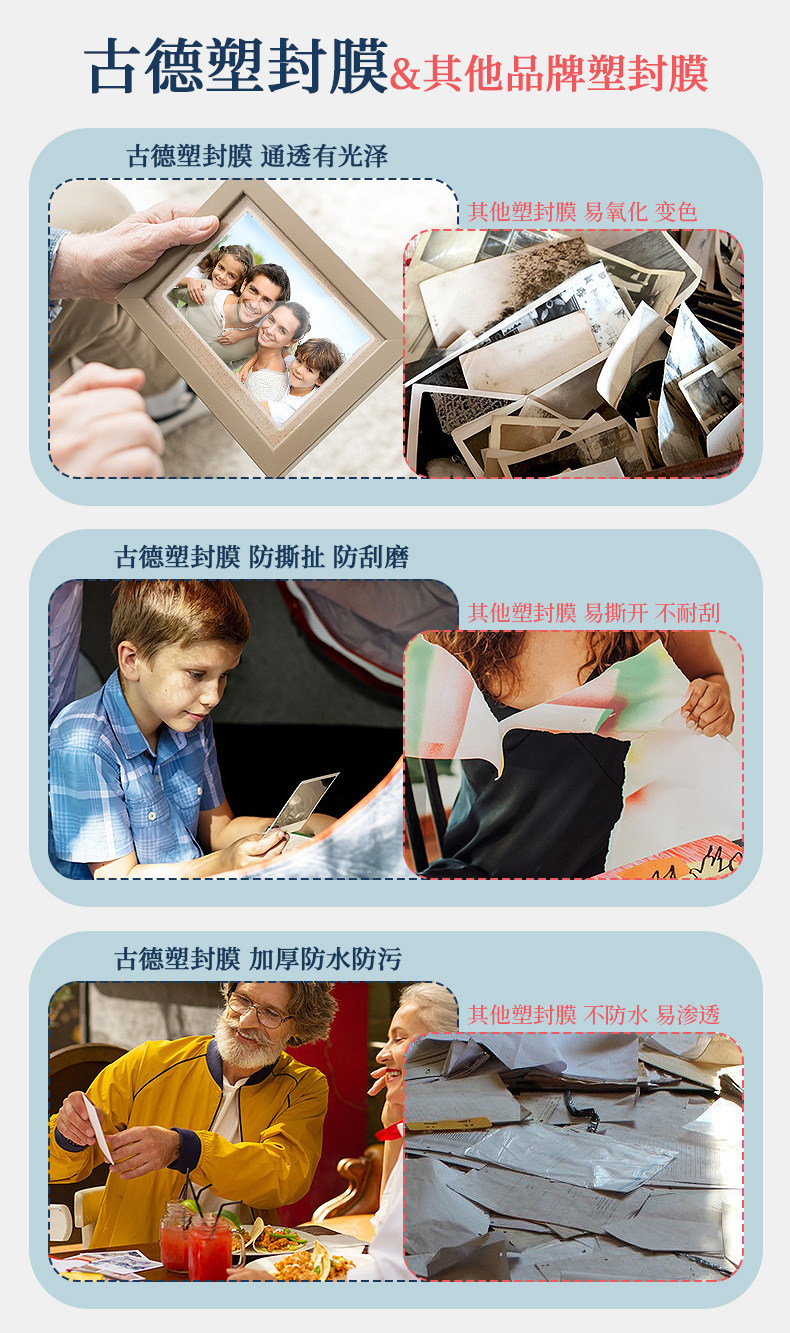 古德塑封膜&其他品牌塑封膜

古德塑封膜 通透有光泽

其他塑封膜 易氧化 变色

古德塑封膜 防撕扯 防刮磨

其他塑封膜 易撕开 不耐刮

古德塑封膜 加厚防水防污

其他塑封膜 不防水 易渗透