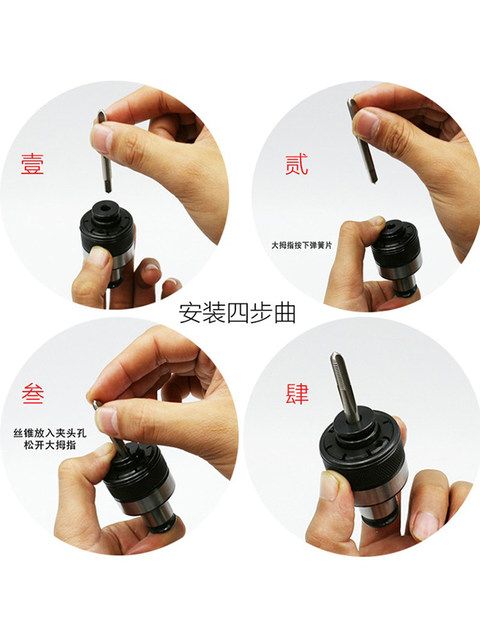 壹

贰

大拇指按下弹簧片

安装四步曲

叁

丝锥放入夹头孔
松开大拇指

肆