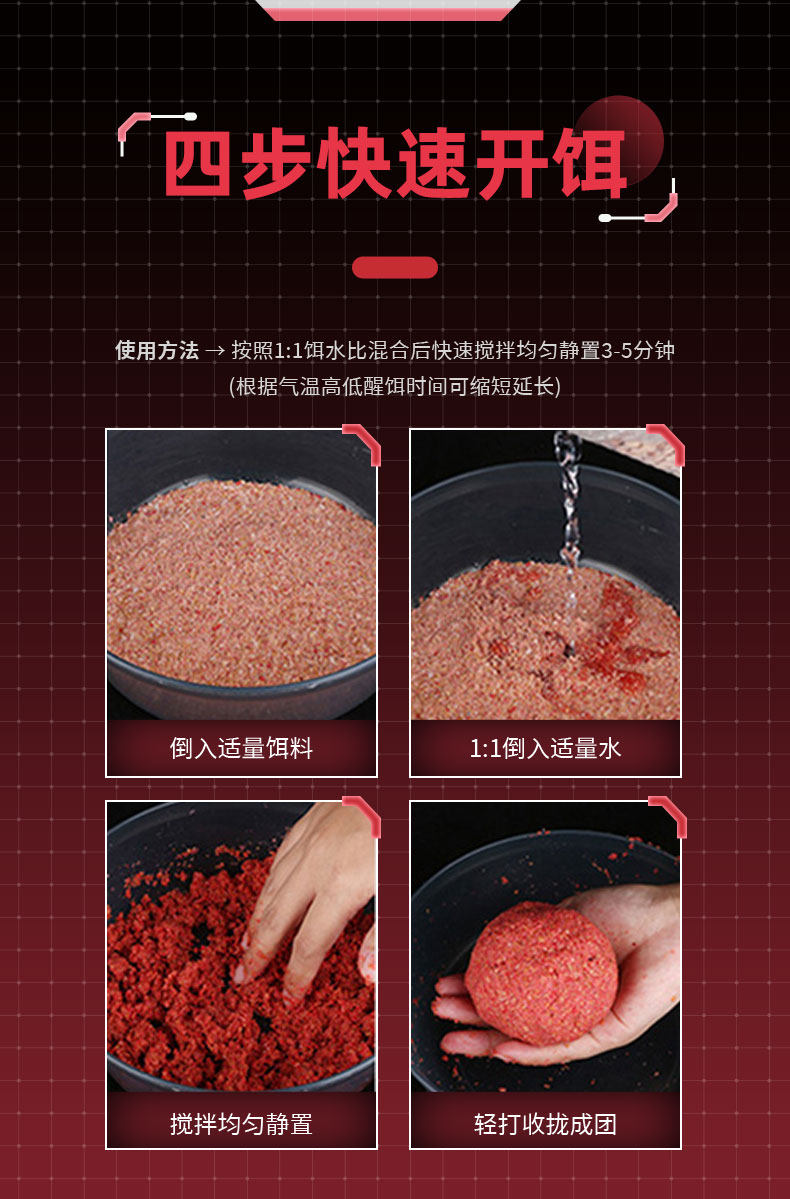 四步快速开饵

使用方法 → 按照1:1饵水比混合后快速搅拌均匀静置3-5分钟
(根据气温高低醒饵时间可缩短延长)

倒入适量饵料

1:1倒入适量水

搅拌均匀静置

轻打收拢成团