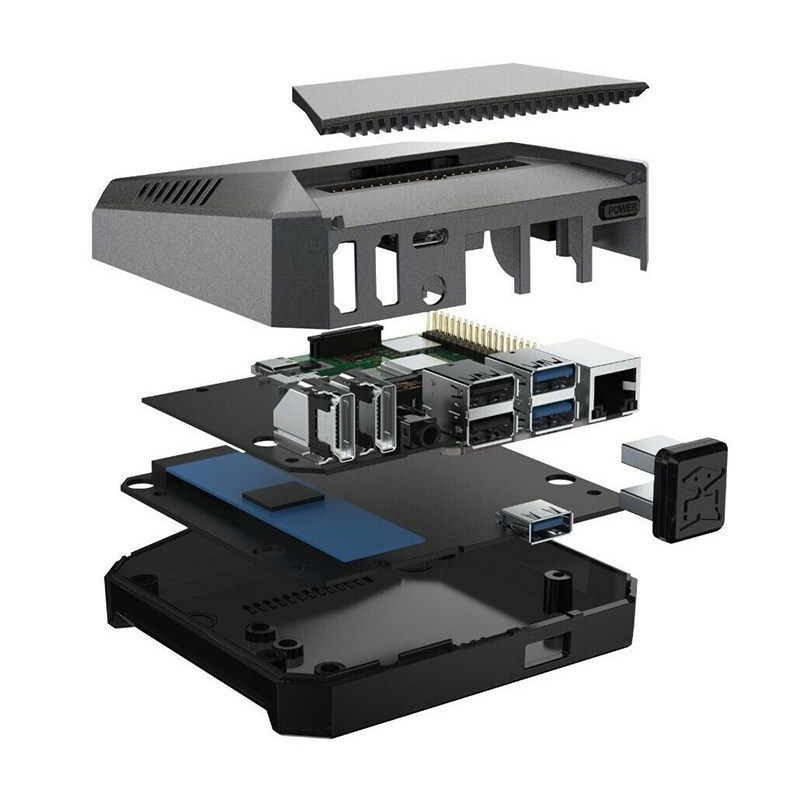 POWER