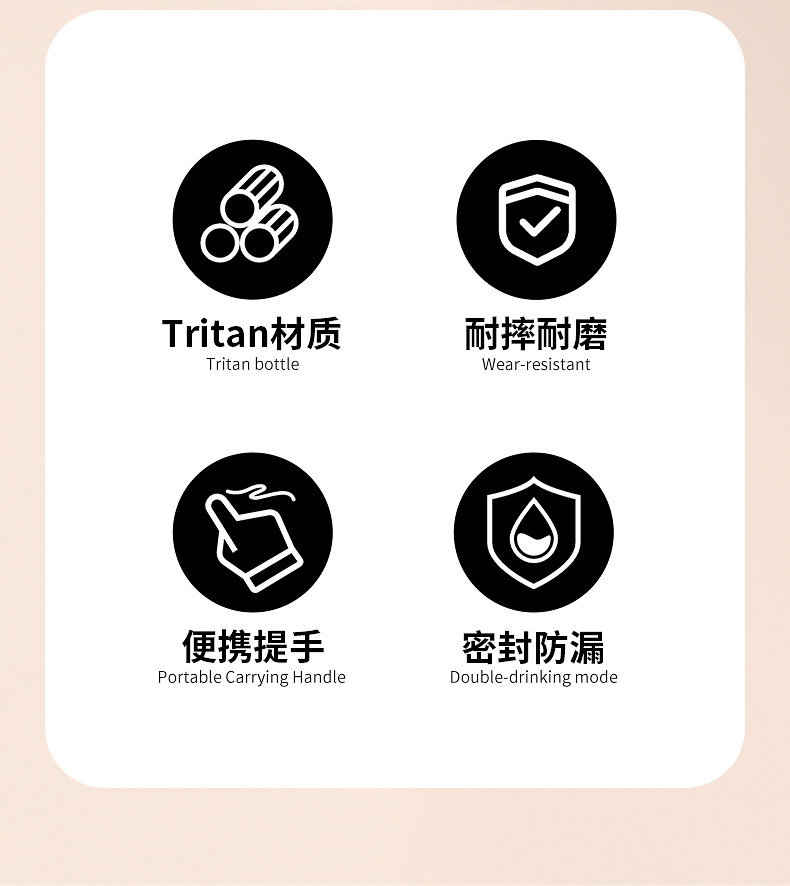 Tritan材质
Tritan bottle

耐摔耐磨
Wear-resistant

便携提手
Portable Carrying Handle

密封防漏
Double-drinking mode