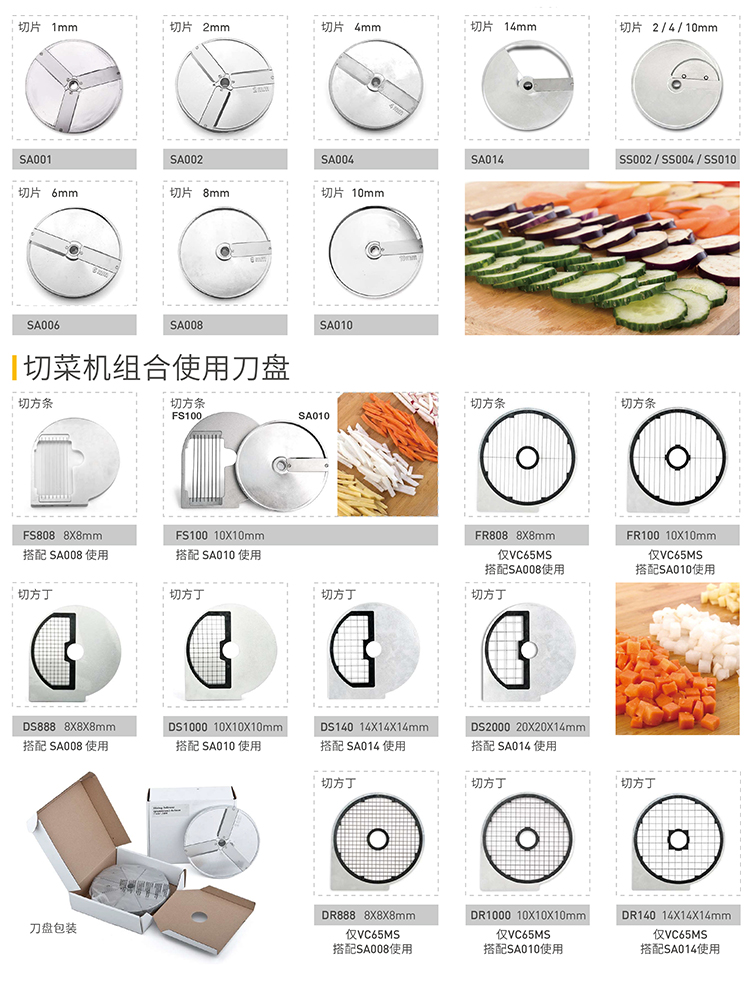 切片 1mm

SA001

切片 2mm

SA002

切片 4mm

SA004

切片 14mm

SA014

切片 2 / 4 / 10mm

SS002 / SS004 / SS010

切片 6mm

SA006

切片 8mm

SA008

切片 10mm

SA010

切菜机组合使用刀盘

切方条

FS808 8X8mm
搭配 SA008 使用

切方条
FS100
SA010

FS100 10X10mm
搭配 SA010 使用

切方条

FR808 8X8mm
仅VC65MS
搭配SA008使用

切方条

FR100 10X10mm
仅VC65MS
搭配SA010使用

切方丁

DS888 8X8X8mm
搭配 SA008 使用

切方丁

DS1000 10X10X10mm
搭配 SA010 使用

切方丁

DS140 14X14X14mm
搭配 SA014 使用

切方丁

DS2000 20X20X14mm
搭配 SA014 使用

刀盘包装

切方丁

DR888 8X8X8mm
仅VC65MS
搭配SA008使用

切方丁

DR1000 10X10X10mm
仅VC65MS
搭配SA010使用

切方丁

DR140 14X14X14mm
仅VC65MS
搭配SA014使用