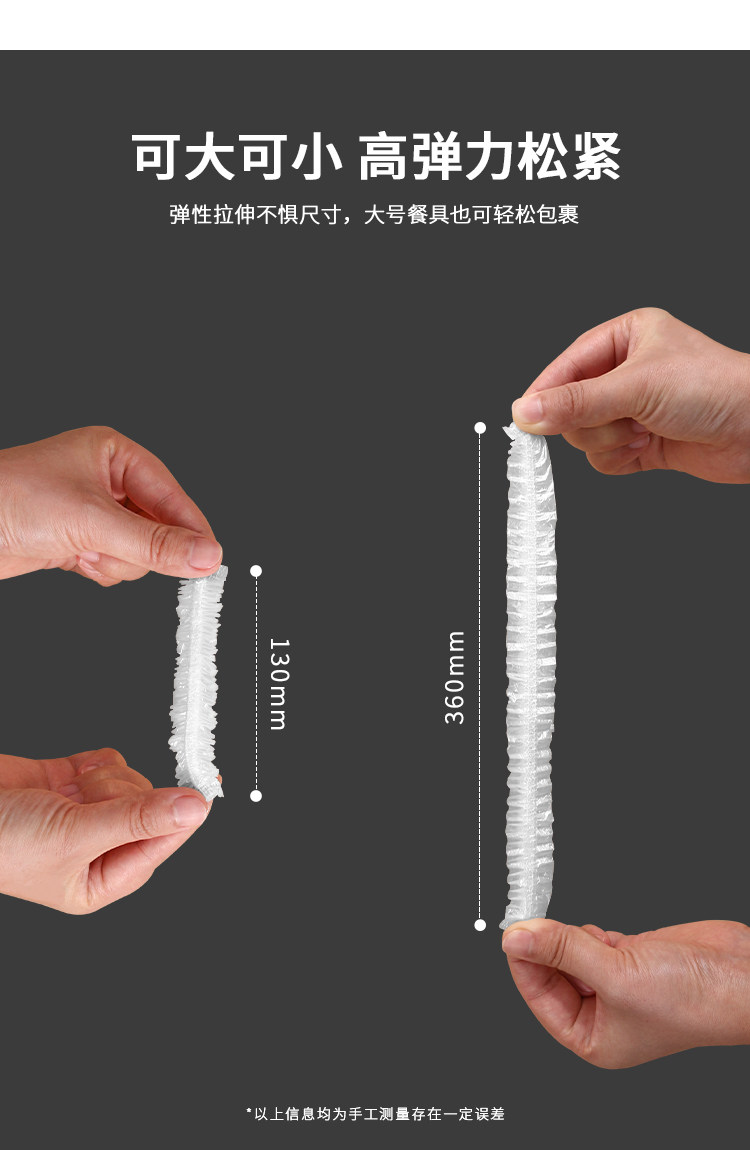 可大可小 高弹力松紧

弹性拉伸不惧尺寸，大号餐具也可轻松包裹

130mm

360mm

*以上信息均为手工测量存在一定误差