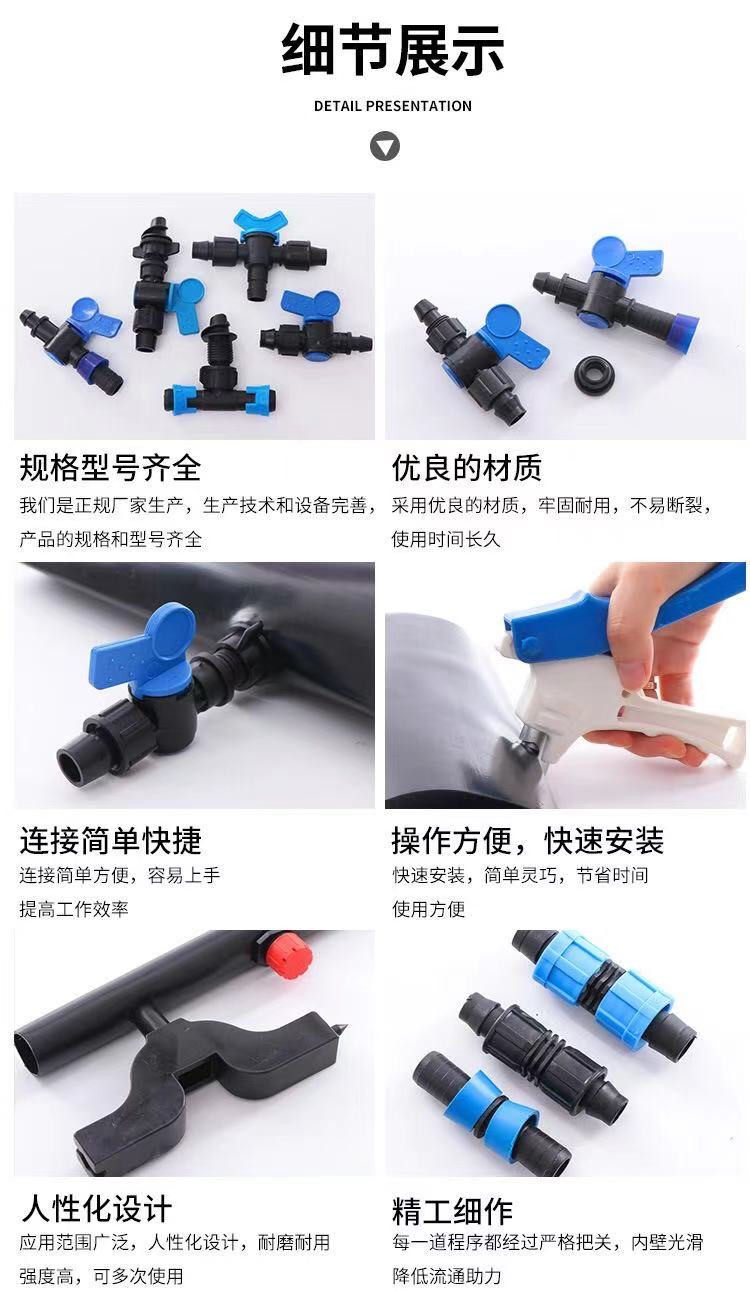 细节展示

DETAIL PRESENTATION

规格型号齐全

我们是正规厂家生产，生产技术和设备完善，产品的规格和型号齐全

优良的材质

采用优良的材质，牢固耐用，不易断裂，使用时间长久

连接简单快捷

连接简单方便，容易上手
提高工作效率

操作方便，快速安装

快速安装，简单灵巧，节省时间
使用方便

人性化设计

应用范围广泛，人性化设计，耐磨耐用
强度高，可多次使用

精工细作

每一道程序都经过严格把关，内壁光滑
降低流通助力