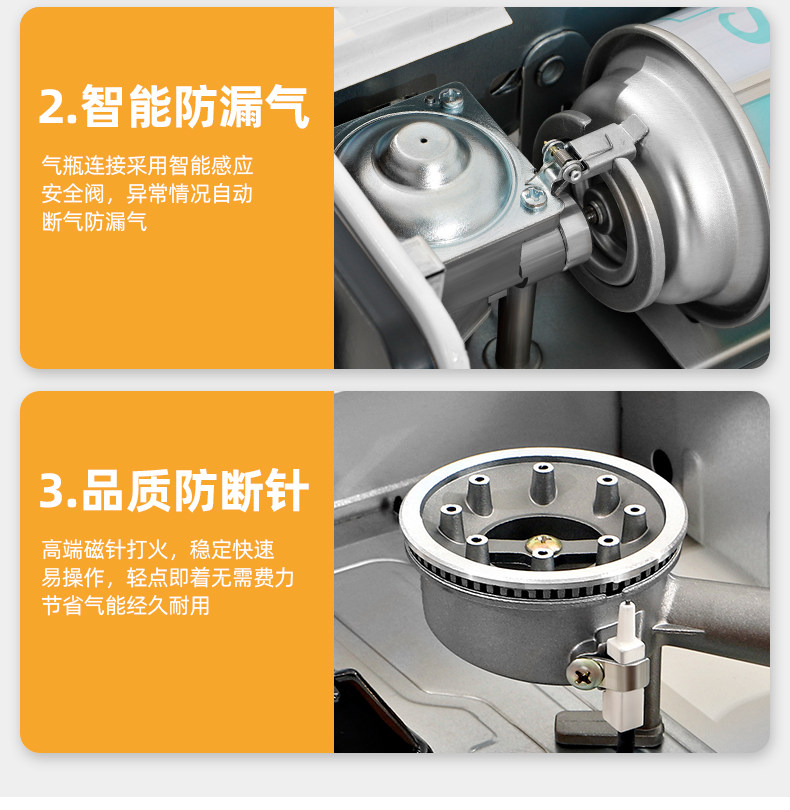 2.智能防漏气

气瓶连接采用智能感应安全阀，异常情况自动断气防漏气

3.品质防断针

高端磁针打火，稳定快速易操作，轻点即着无需费力节省气能经久耐用