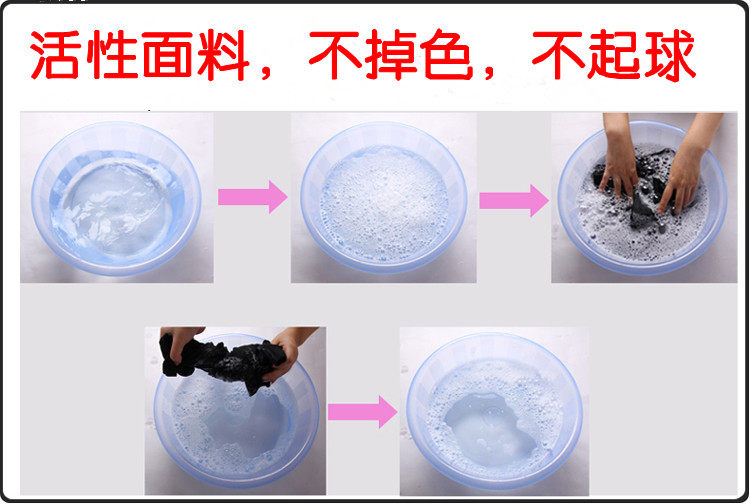 活性面料，不掉色，不起球