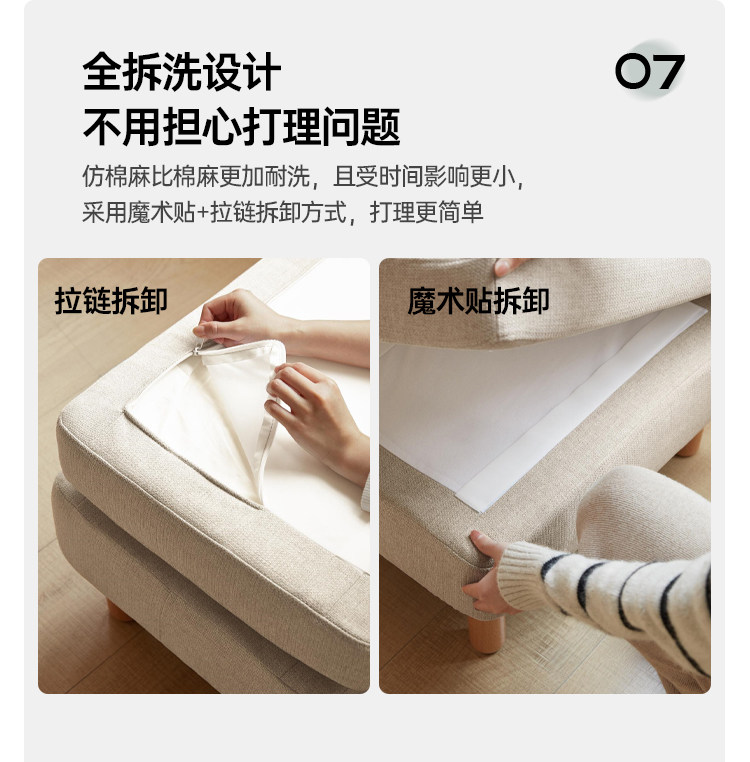 全拆洗设计
不用担心打理问题

07

仿棉麻比棉麻更加耐洗，且受时间影响更小，
采用魔术贴+拉链拆卸方式，打理更简单

拉链拆卸

魔术贴拆卸