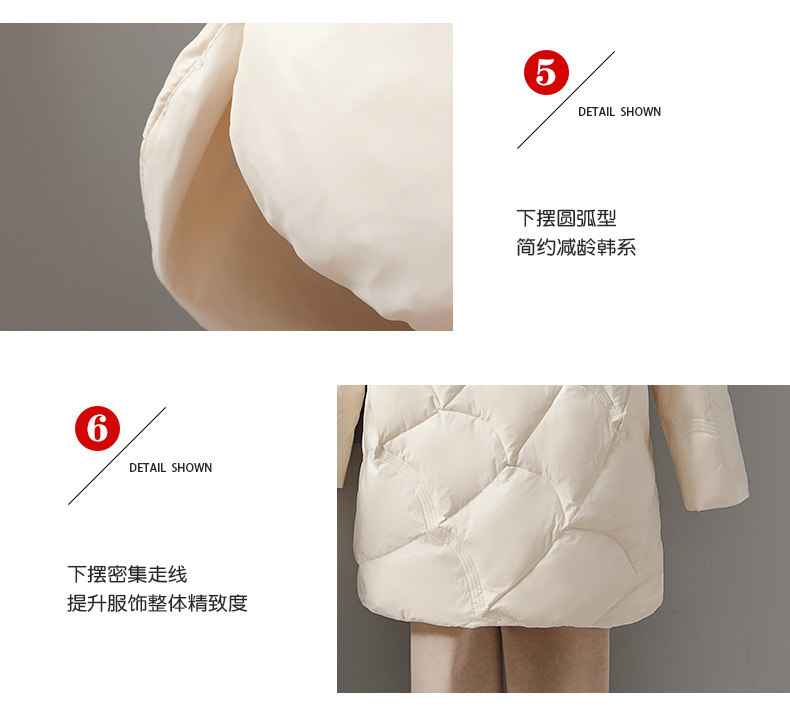 5

DETAIL SHOWN

下摆圆弧型
简约减龄韩系

6

DETAIL SHOWN

下摆密集走线
提升服饰整体精致度