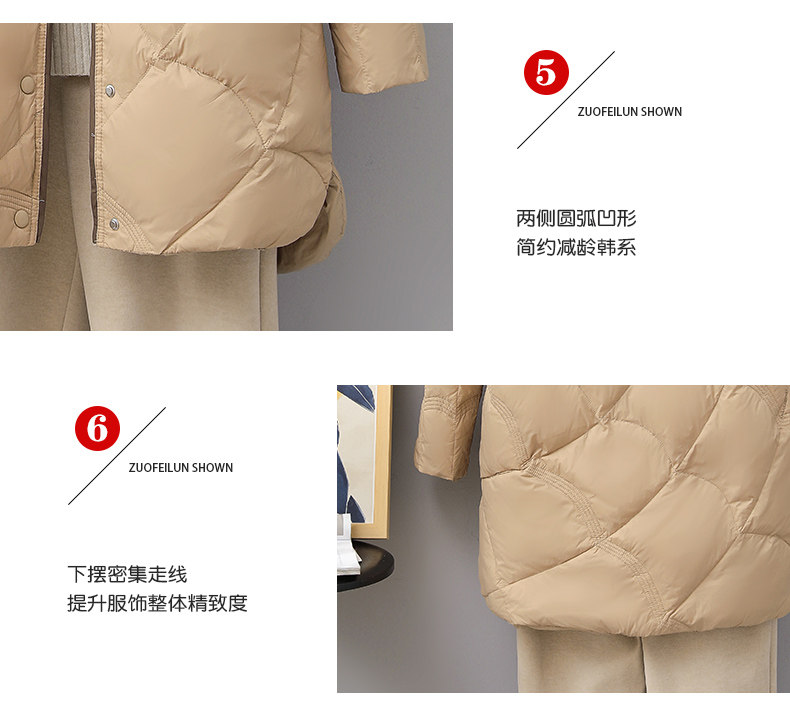 5

ZUOFEILUN SHOWN

两侧圆弧凹形
简约减龄韩系

6

ZUOFEILUN SHOWN

下摆密集走线
提升服饰整体精致度