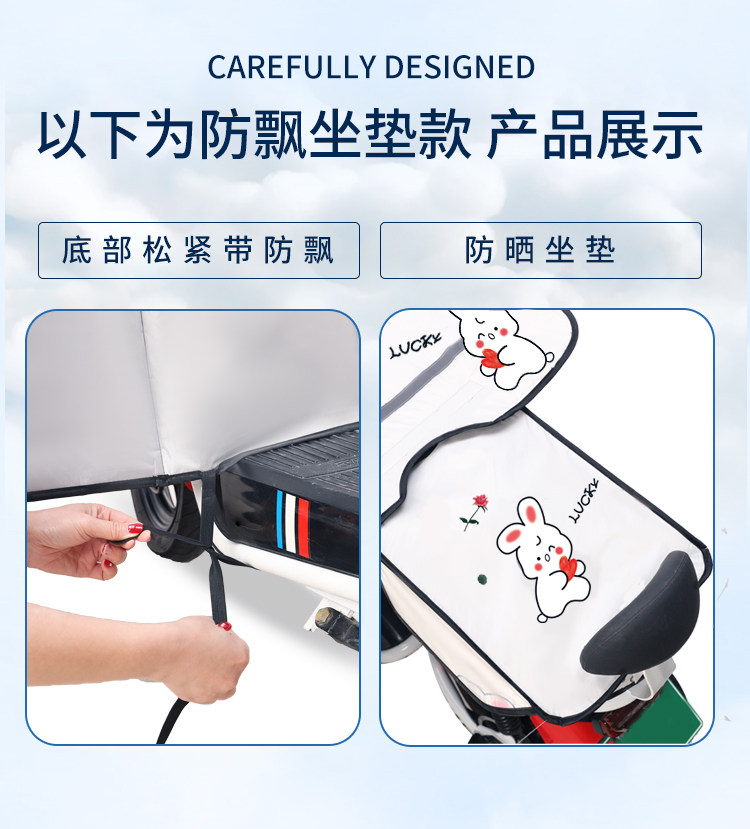 CAREFULLY DESIGNED

以下为防飘坐垫款 产品展示

底部松紧带防飘

防晒坐垫

LUCKY

LUCKY