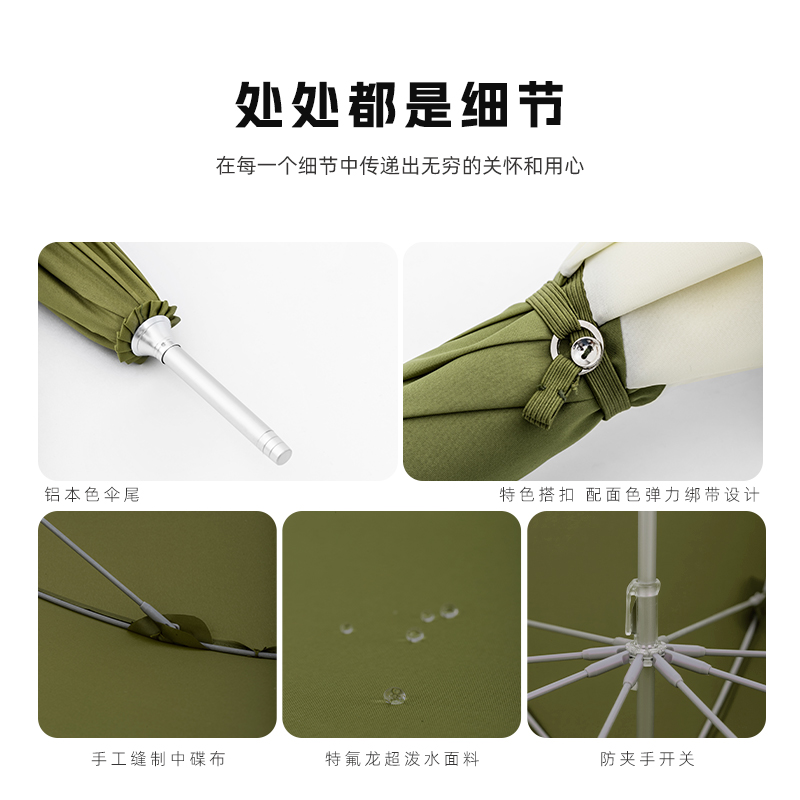 处处都是细节

在每一个细节中传递出无穷的关怀和用心

铝本色伞尾

特色搭扣 配面色弹力绑带设计

手工缝制中碟布

特氟龙超泼水面料

防夹手开关