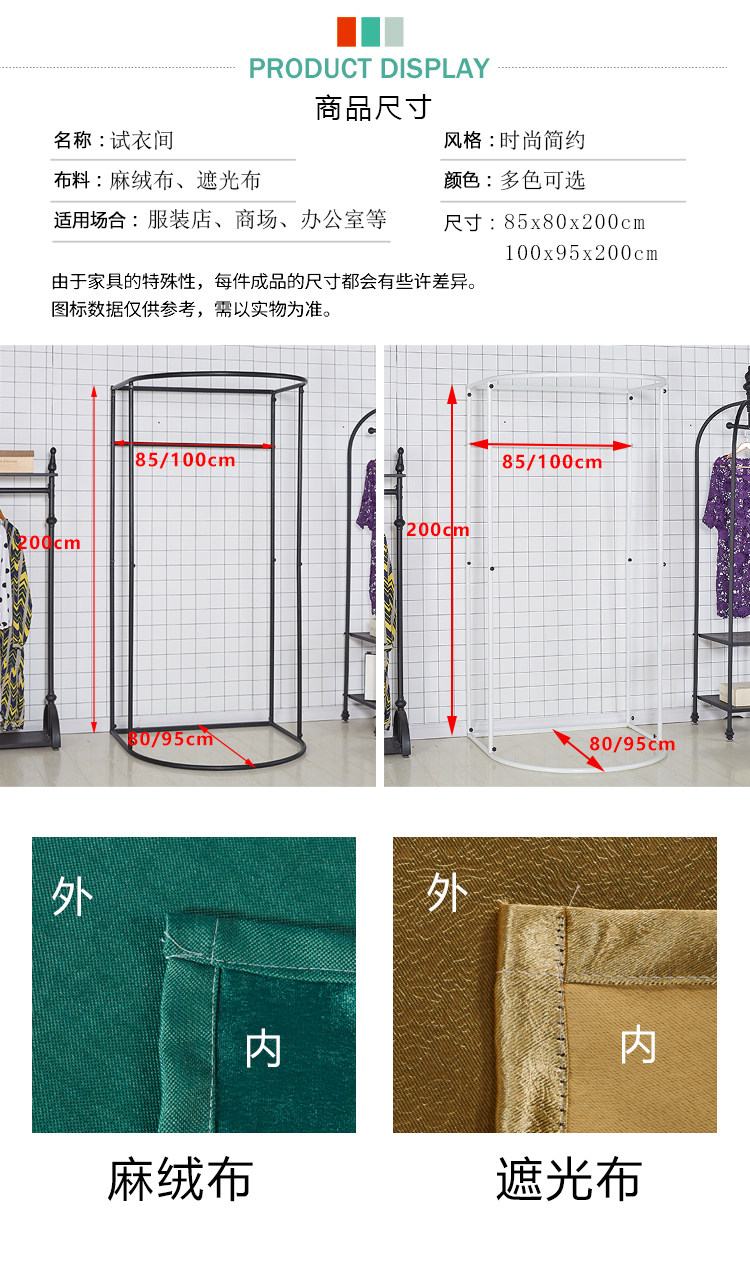 PRODUCT DISPLAY

商品尺寸

名称：试衣间

布料：麻绒布、遮光布

适用场合：服装店、商场、办公室等

风格：时尚简约

颜色：多色可选

尺寸：85x80x200cm
100x95x200cm

由于家具的特殊性，每件成品的尺寸都会有些许差异。
图标数据仅供参考，需以实物为准。

85/100cm

200cm

80/95cm

85/100cm

200cm

80/95cm

外

内

外

内

麻绒布

遮光布