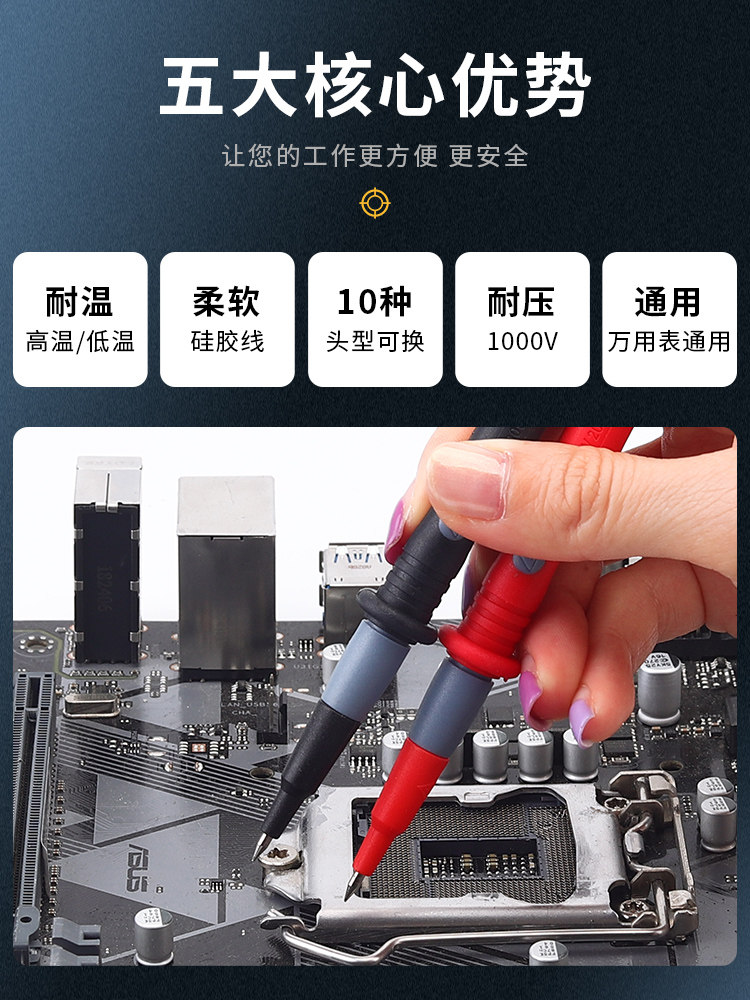 五大核心优势

让您的工作更方便 更安全

耐温
高温/低温

柔软
硅胶线

10种
头型可换

耐压
1000V

通用
万用表通用

ASUS