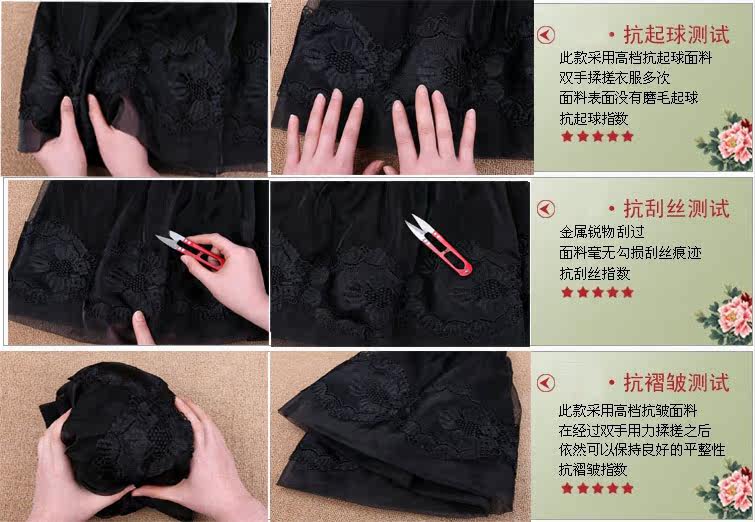 • 抗起球测试

此款采用高档抗起球面料
双手揉搓衣服多次
面料表面没有磨毛起球
抗起球指数
★★★★★

• 抗刮丝测试

金属锐物刮过
面料毫无勾损刮丝痕迹
抗刮丝指数
★★★★★

• 抗褶皱测试

此款采用高档抗皱面料
在经过双手用力揉搓之后
依然可以保持良好的平整性
抗褶皱指数
★★★★★