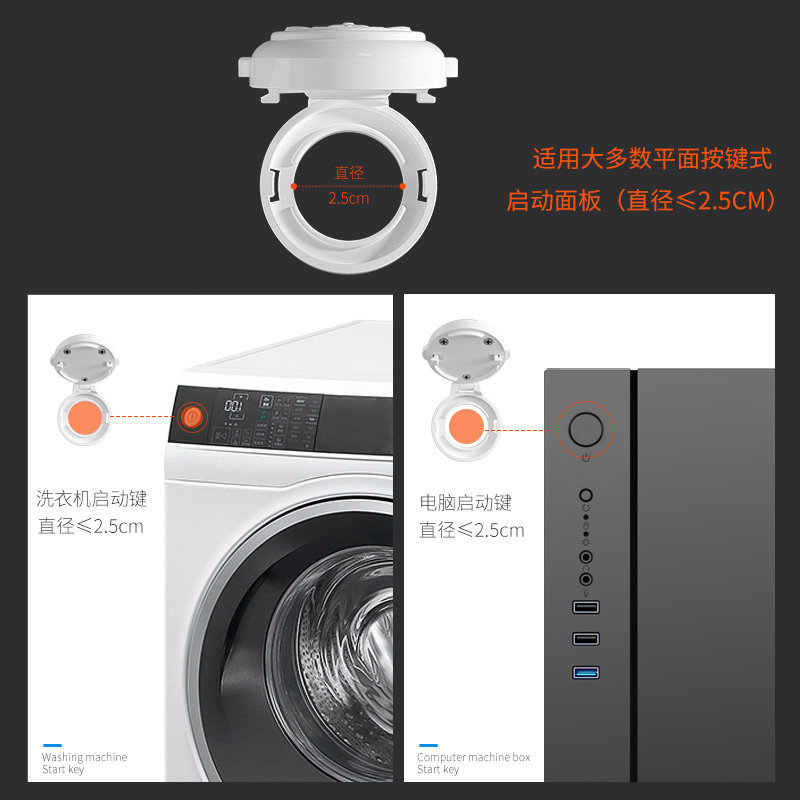 直径
2.5cm

适用大多数平面按键式
启动面板（直径≤2.5CM）

洗衣机启动键
直径≤2.5cm

Washing machine
Start key

电脑启动键
直径≤2.5cm

Computer machine box
Start key