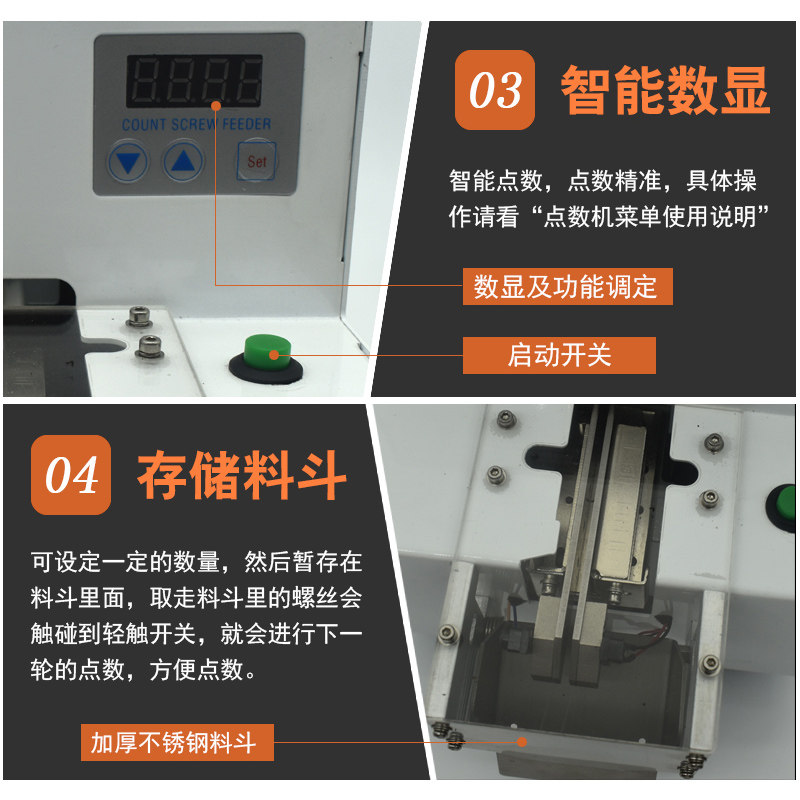 COUNT SCREW FEEDER

Set

03 智能数显

智能点数，点数精准，具体操作请看“点数机菜单使用说明”

数显及功能调定

启动开关

04 存储料斗

可设定一定的数量，然后暂存在料斗里面，取走料斗里的螺丝会触碰到轻触开关，就会进行下一轮的点数，方便点数。

加厚不锈钢料斗