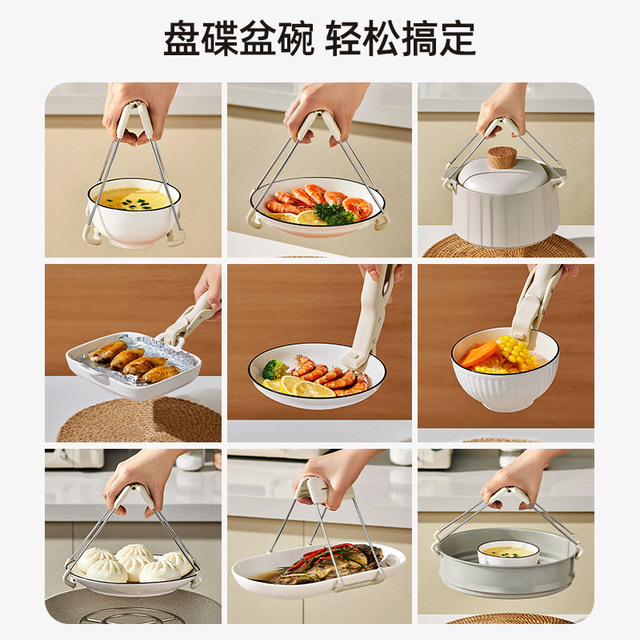 盘碟盆碗 轻松搞定