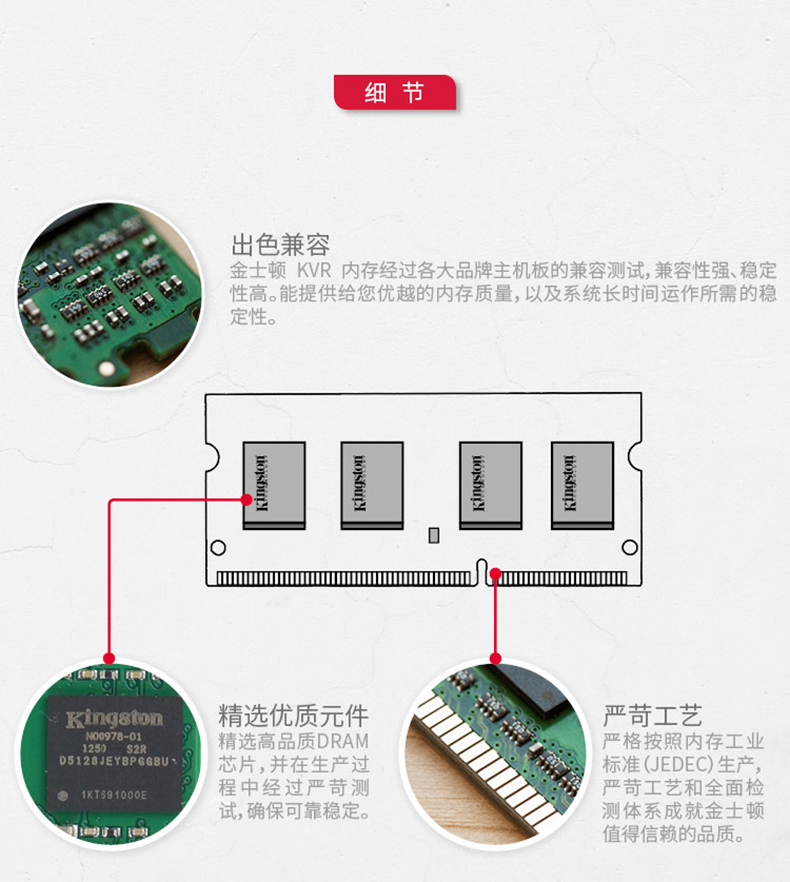 细 节

出色兼容
金士顿 KVR 内存经过各大品牌主机板的兼容测试，兼容性强、稳定性高。能提供给您优越的内存质量，以及系统长时间运作所需的稳定性。

Kingston Kingston Kingston Kingston

Kingston
N00978-01
1250 S2R
D5128JEYBP6GBU
1KT691000E

精选优质元件
精选高品质DRAM芯片，并在生产过程中经过严苛测试，确保可靠稳定。

严苛工艺
严格按照内存工业标准(JEDEC)生产，严苛工艺和全面检测体系成就金士顿值得信赖的品质。