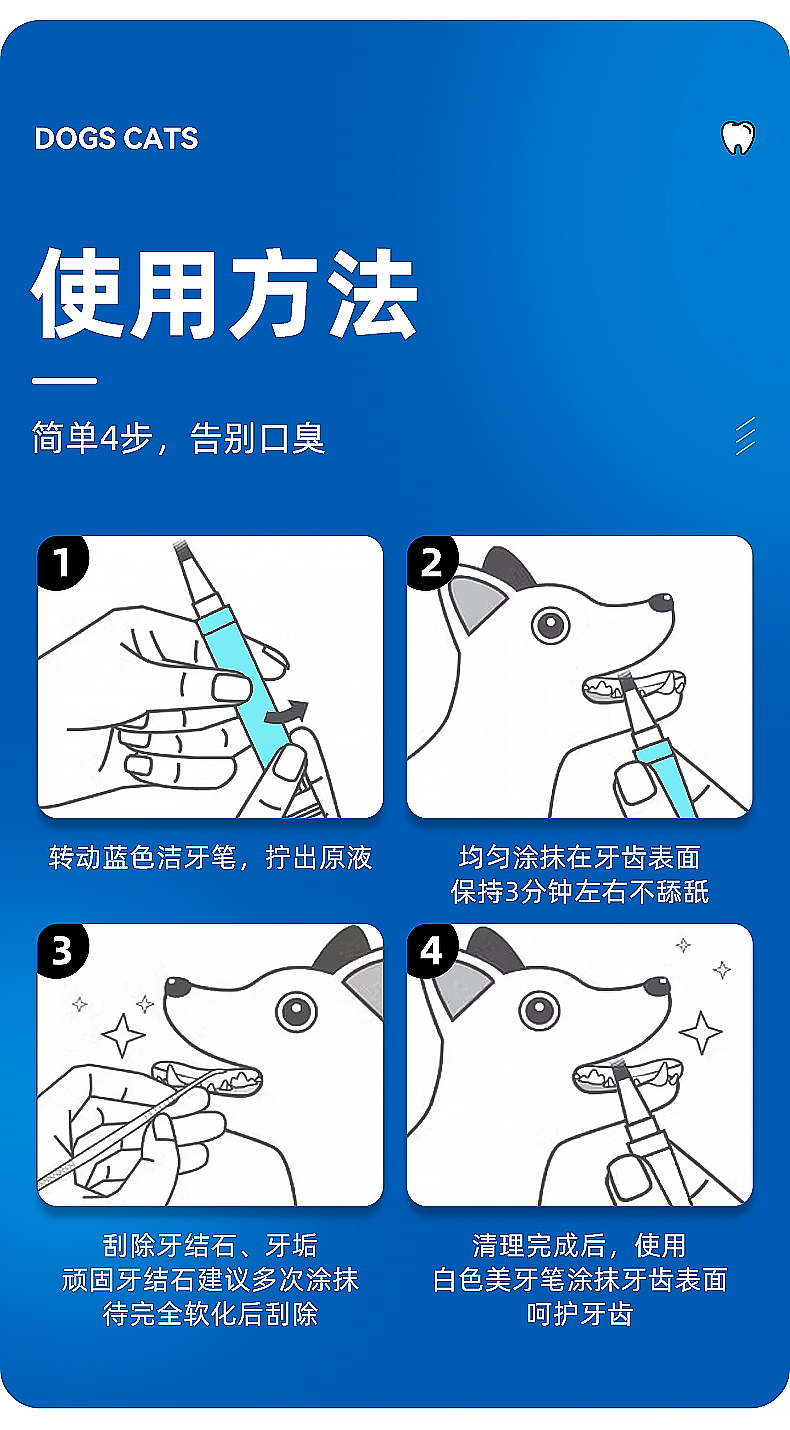 DOGS CATS

使用方法

简单4步，告别口臭

1

转动蓝色洁牙笔，拧出原液

2

均匀涂抹在牙齿表面
保持3分钟左右不舔舐

3

刮除牙结石、牙垢
顽固牙结石建议多次涂抹
待完全软化后刮除

4

清理完成后，使用
白色美牙笔涂抹牙齿表面
呵护牙齿