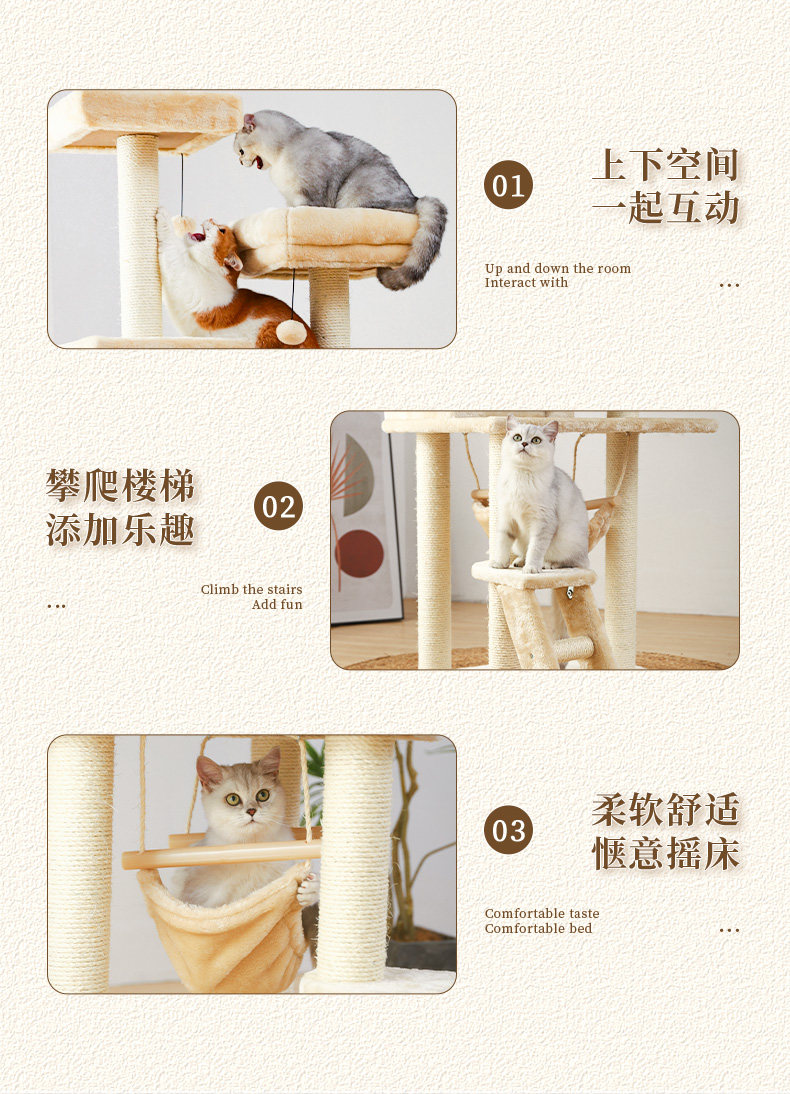 01

上下空间
一起互动

Up and down the room
Interact with

...

攀爬楼梯
添加乐趣

02

Climb the stairs
Add fun

...

03

柔软舒适
惬意摇床

Comfortable taste
Comfortable bed

...