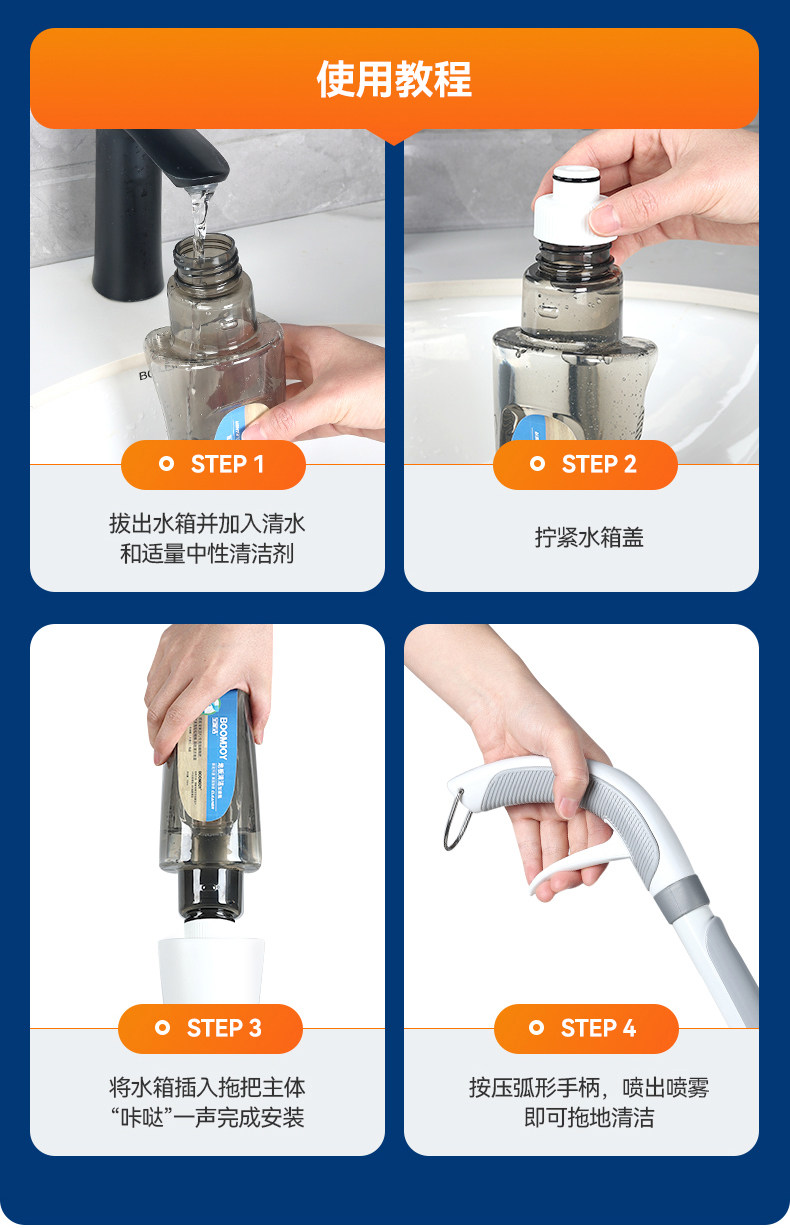 使用教程

STEP 1

拔出水箱并加入清水和适量中性清洁剂

STEP 2

拧紧水箱盖

BOOMJOY

STEP 3

将水箱插入拖把主体“咔哒”一声完成安装

STEP 4

按压弧形手柄，喷出喷雾即可拖地清洁