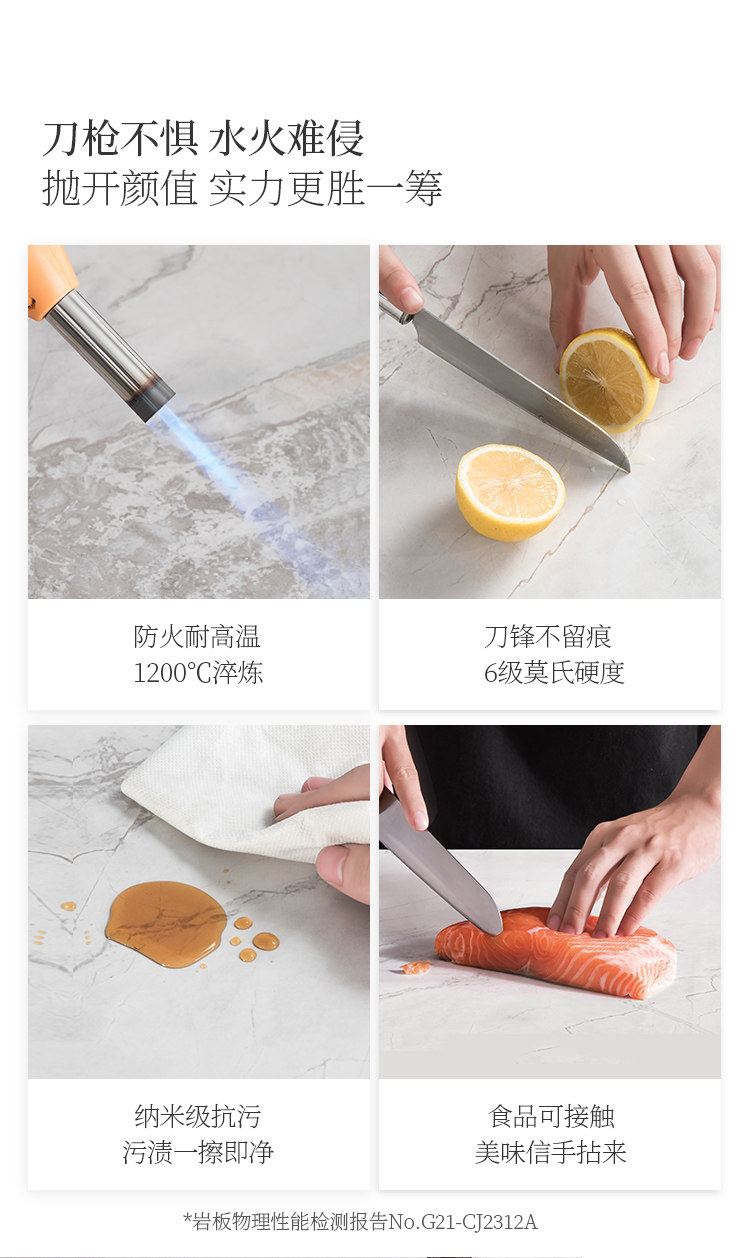 刀枪不惧 水火难侵
抛开颜值 实力更胜一筹

防火耐高温
1200℃淬炼

刀锋不留痕
6级莫氏硬度

纳米级抗污
污渍一擦即净

食品可接触
美味信手拈来

*岩板物理性能检测报告No.G21-CJ2312A