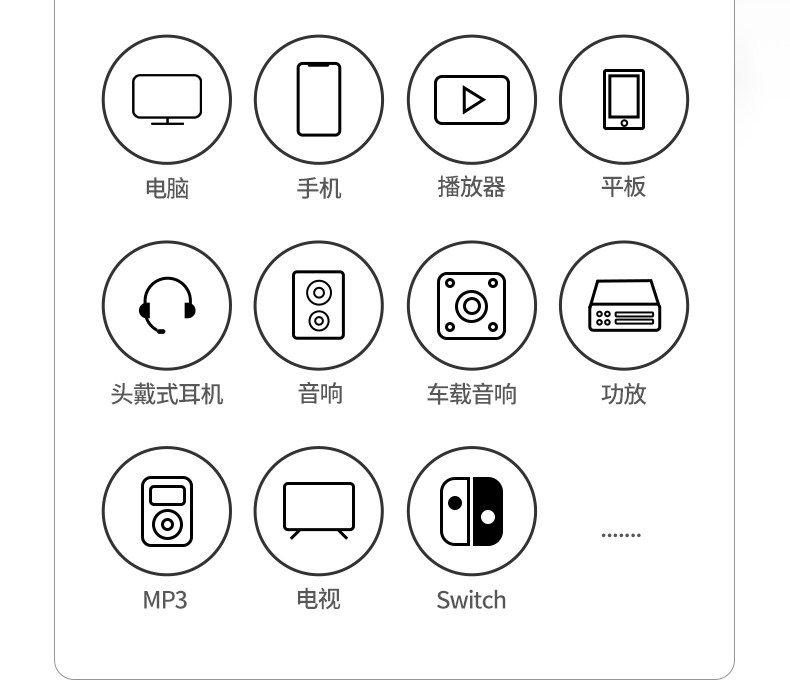 电脑 手机 播放器 平板

头戴式耳机 音响 车载音响 功放

MP3 电视 Switch .......