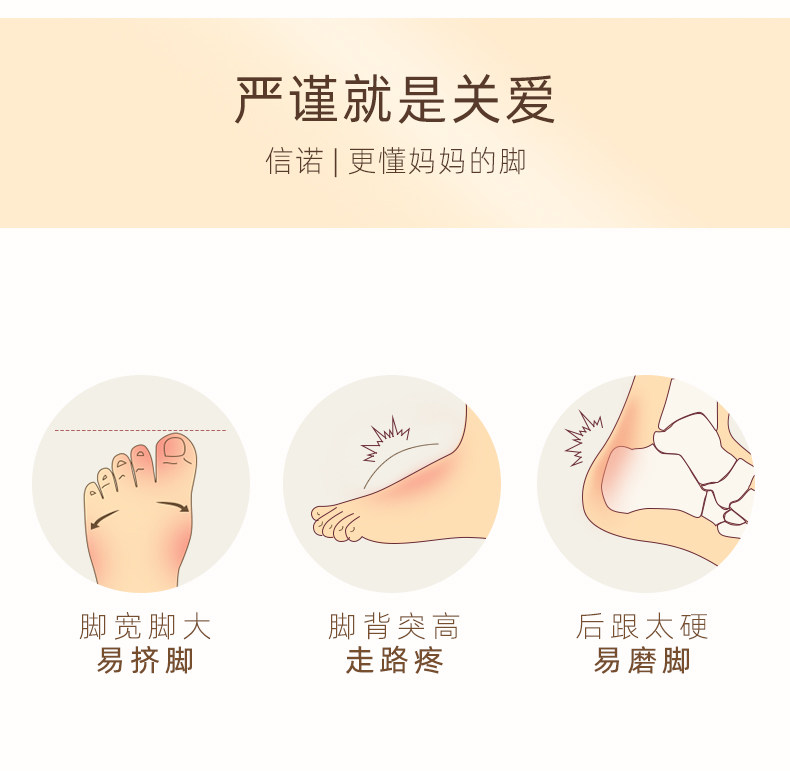 严谨就是关爱

信诺 | 更懂妈妈的脚

脚宽脚大
易挤脚

脚背突高
走路疼

后跟太硬
易磨脚