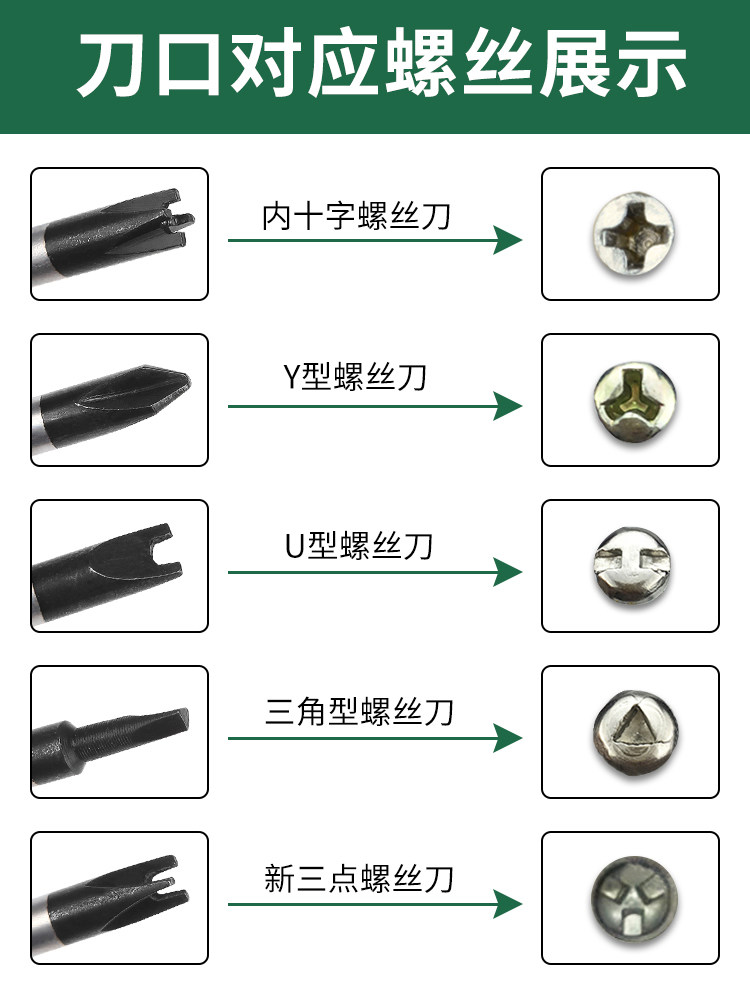 刀口对应螺丝展示

内十字螺丝刀

Y型螺丝刀

U型螺丝刀

三角型螺丝刀

新三点螺丝刀