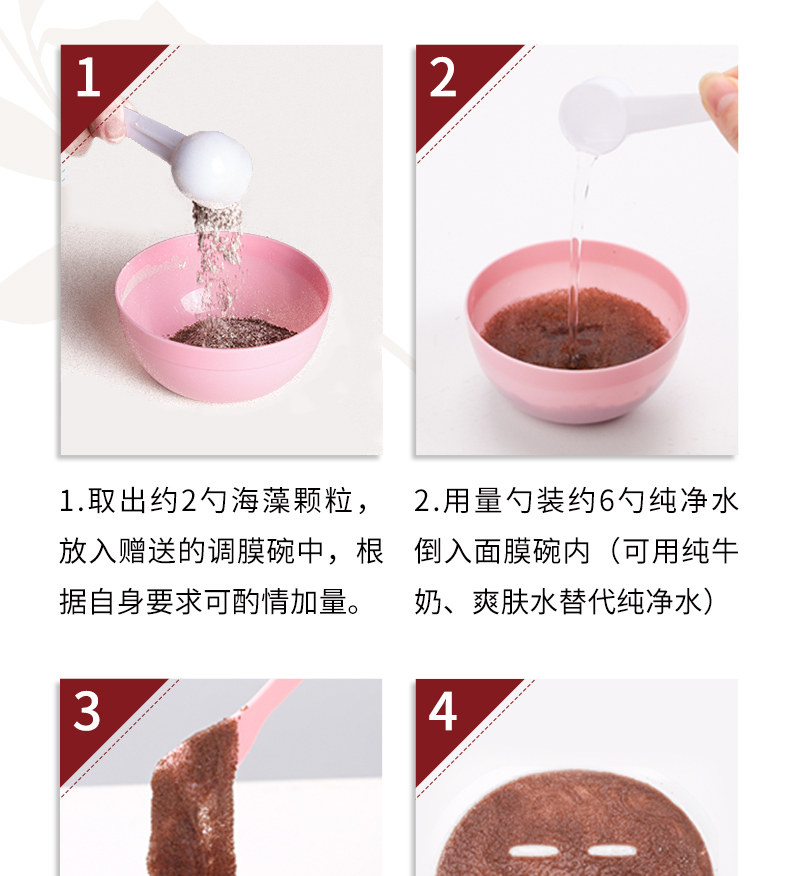 1

2

1.取出约2勺海藻颗粒，放入赠送的调膜碗中，根据自身要求可酌情加量。

2.用量勺装约6勺纯净水倒入面膜碗内（可用纯牛奶、爽肤水替代纯净水）

3

4